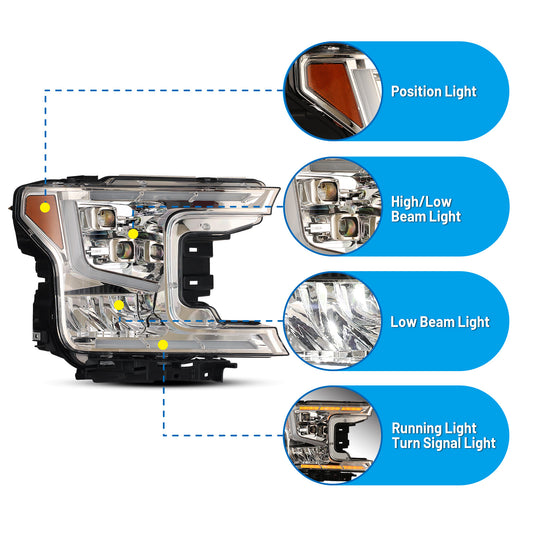 Position Light

High/Low
Beam Light

Low Beam Light

Running Light
Turn Signal Light