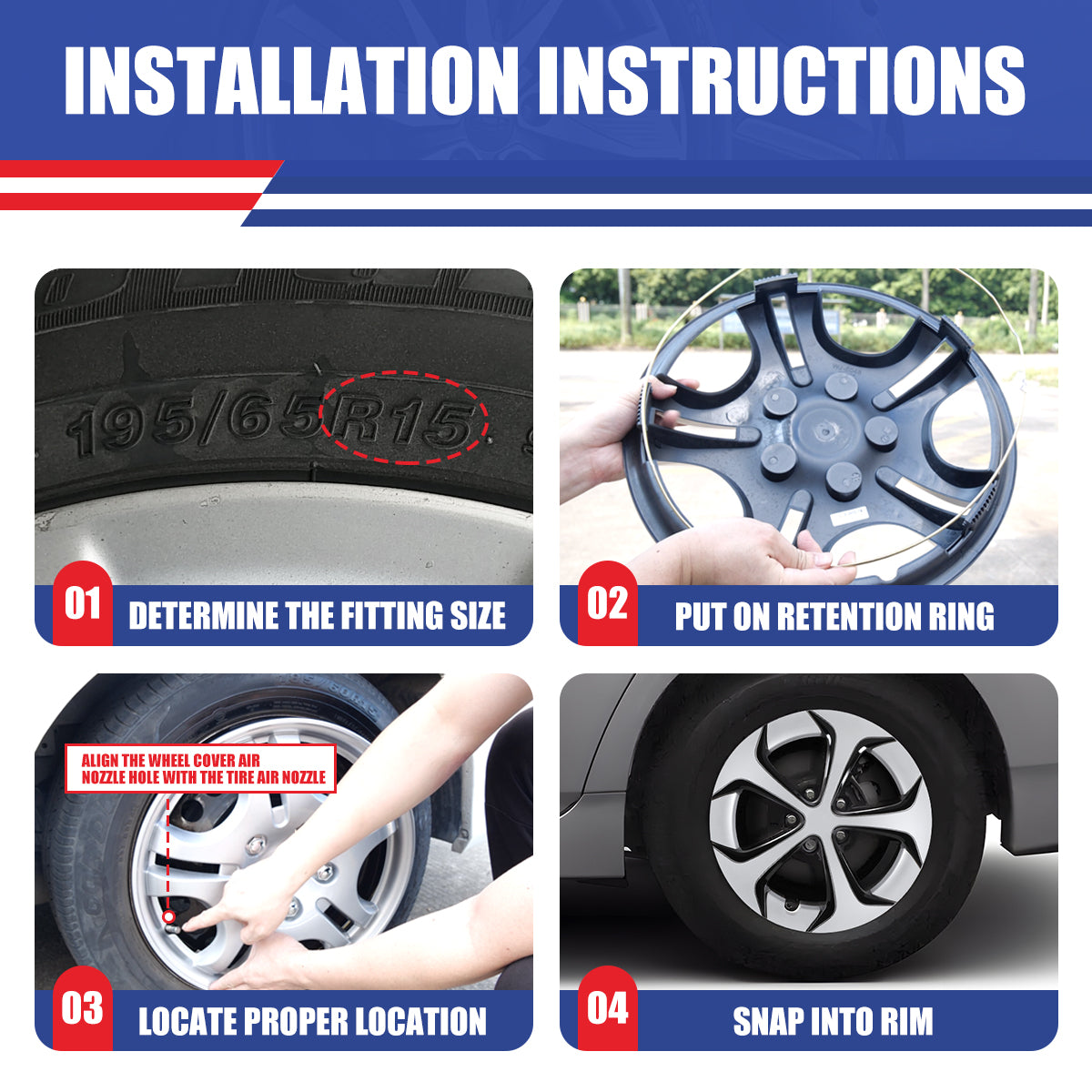 INSTALLATION INSTRUCTIONS

195/65R15

01 DETERMINE THE FITTING SIZE

02 PUT ON RETENTION RING

ALIGN THE WHEEL COVER AIR NOZZLE HOLE WITH THE TIRE AIR NOZZLE

03 LOCATE PROPER LOCATION

04 SNAP INTO RIM