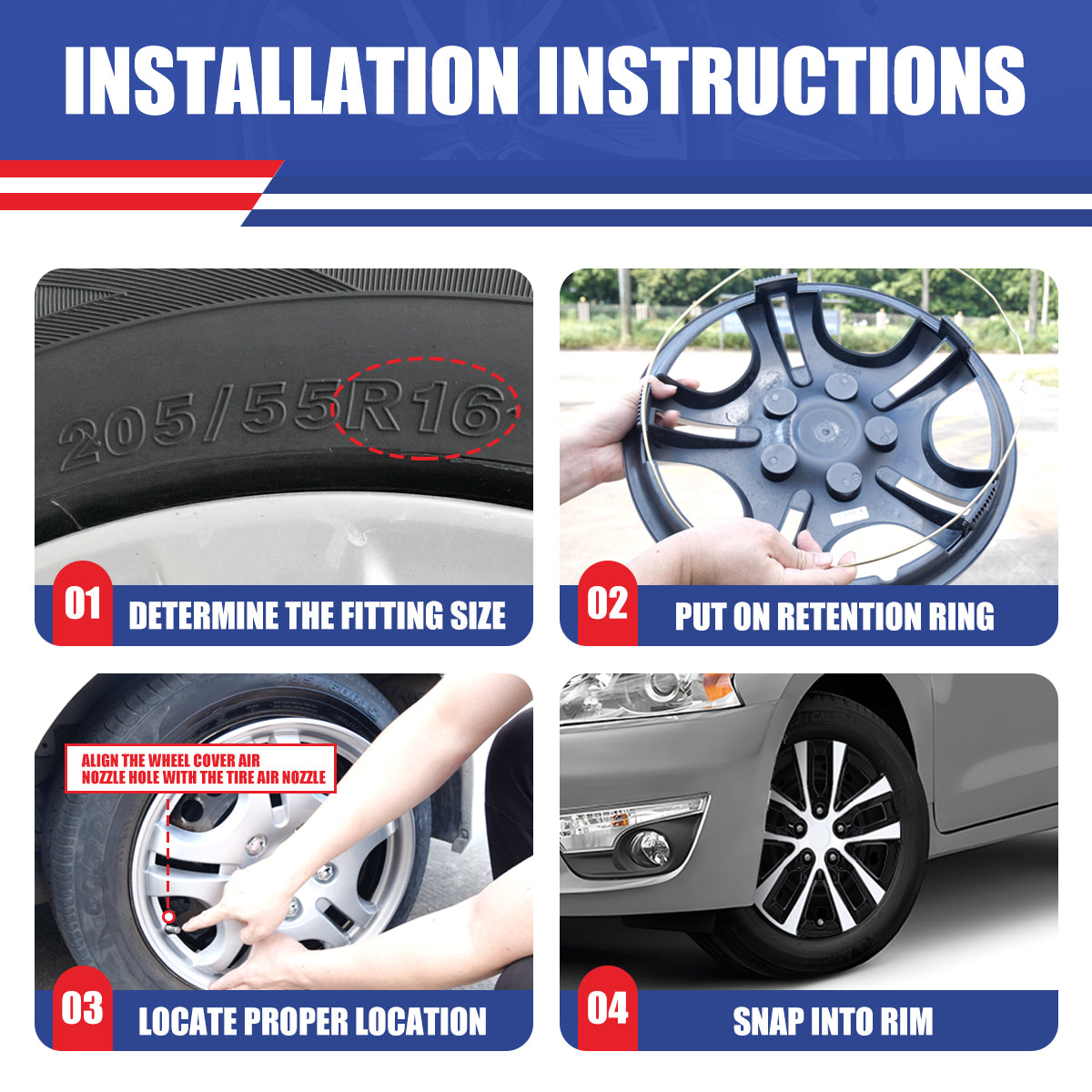 INSTALLATION INSTRUCTIONS

205/55R16

01 DETERMINE THE FITTING SIZE

02 PUT ON RETENTION RING

ALIGN THE WHEEL COVER AIR NOZZLE HOLE WITH THE TIRE AIR NOZZLE

03 LOCATE PROPER LOCATION

04 SNAP INTO RIM