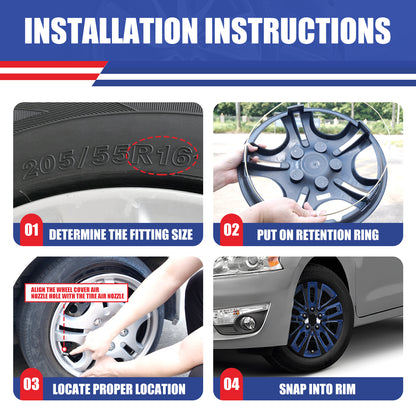 INSTALLATION INSTRUCTIONS

205/55R16

01 DETERMINE THE FITTING SIZE

02 PUT ON RETENTION RING

ALIGN THE WHEEL COVER AIR NOZZLE HOLE WITH THE TIRE AIR NOZZLE

03 LOCATE PROPER LOCATION

04 SNAP INTO RIM