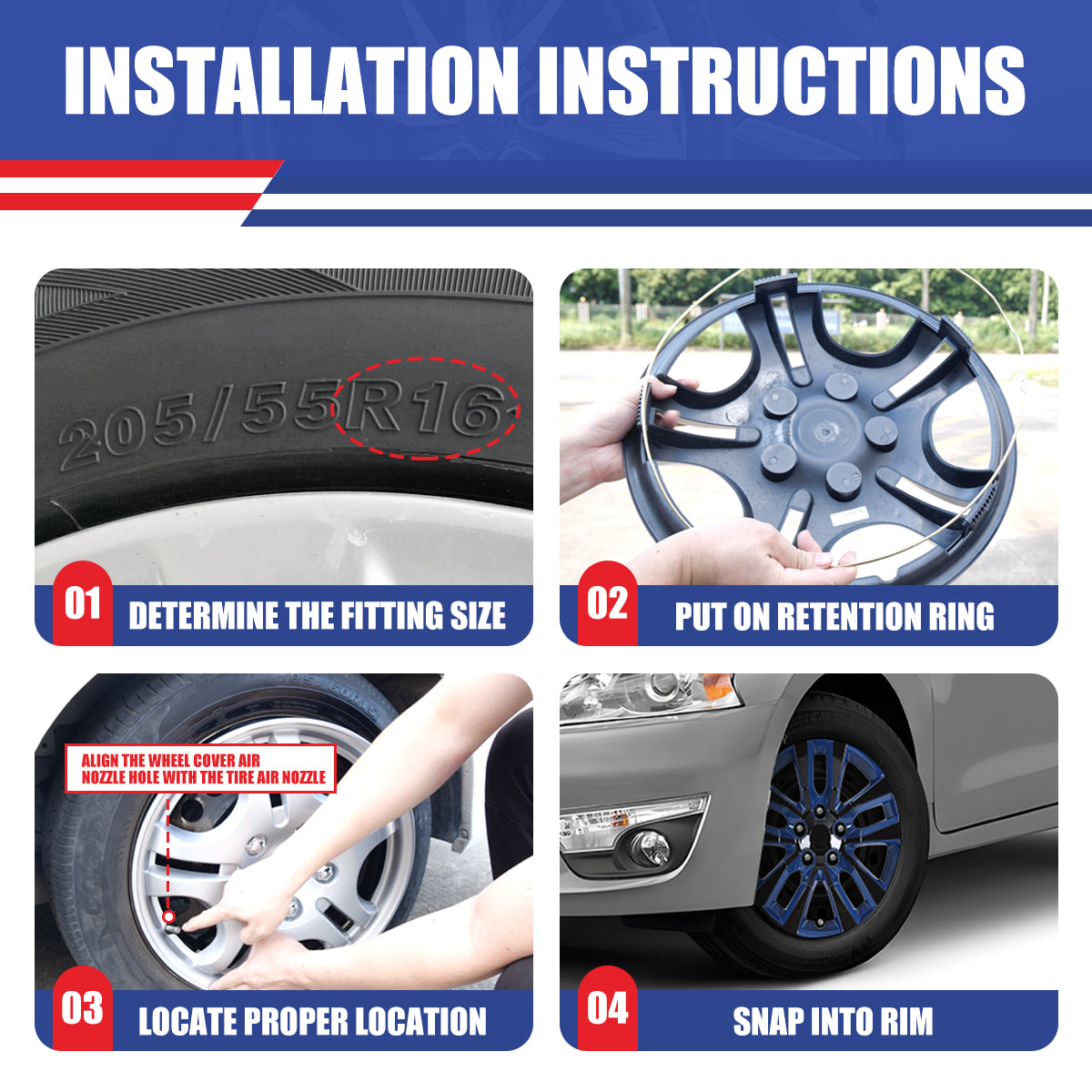 INSTALLATION INSTRUCTIONS

205/55R16

01 DETERMINE THE FITTING SIZE

02 PUT ON RETENTION RING

ALIGN THE WHEEL COVER AIR NOZZLE HOLE WITH THE TIRE AIR NOZZLE

03 LOCATE PROPER LOCATION

04 SNAP INTO RIM