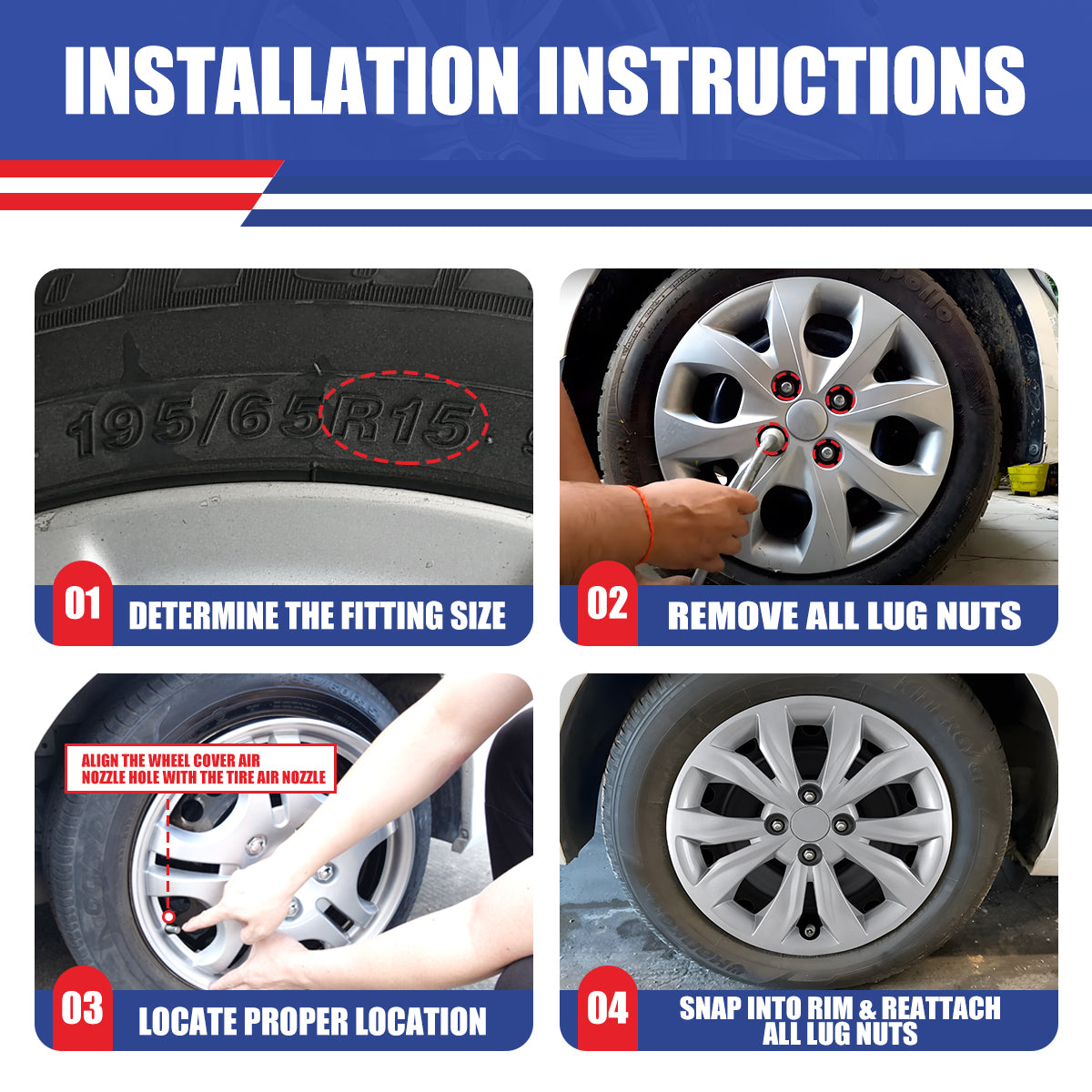 INSTALLATION INSTRUCTIONS

195/65R15

01 DETERMINE THE FITTING SIZE

02 REMOVE ALL LUG NUTS

ALIGN THE WHEEL COVER AIR NOZZLE HOLE WITH THE TIRE AIR NOZZLE

03 LOCATE PROPER LOCATION

04 SNAP INTO RIM & REATTACH ALL LUG NUTS