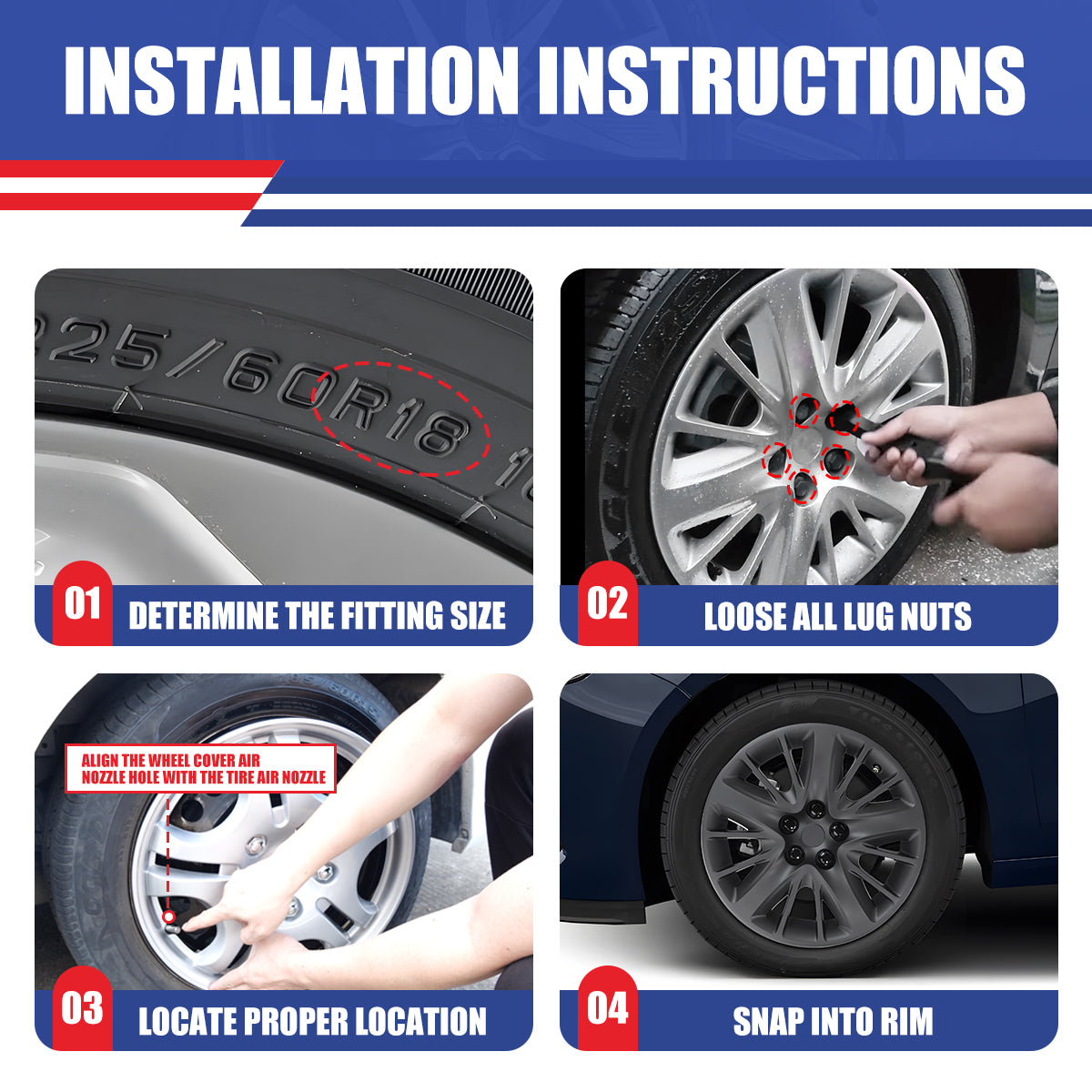 INSTALLATION INSTRUCTIONS

225/60R18

01 DETERMINE THE FITTING SIZE

02 LOOSE ALL LUG NUTS

ALIGN THE WHEEL COVER AIR NOZZLE HOLE WITH THE TIRE AIR NOZZLE

03 LOCATE PROPER LOCATION

04 SNAP INTO RIM