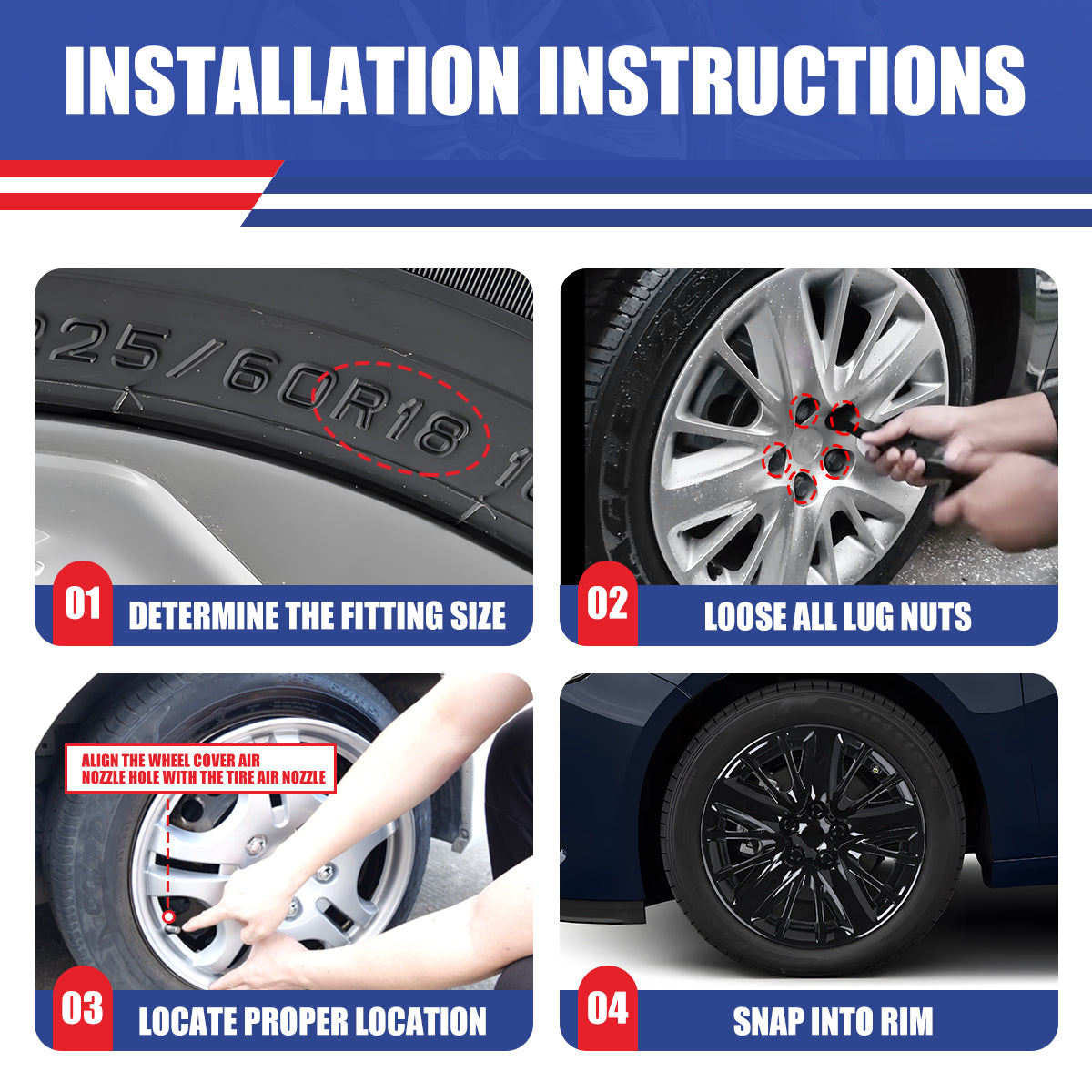 INSTALLATION INSTRUCTIONS

225/60R18

01 DETERMINE THE FITTING SIZE

02 LOOSE ALL LUG NUTS

ALIGN THE WHEEL COVER AIR NOZZLE HOLE WITH THE TIRE AIR NOZZLE

03 LOCATE PROPER LOCATION

04 SNAP INTO RIM