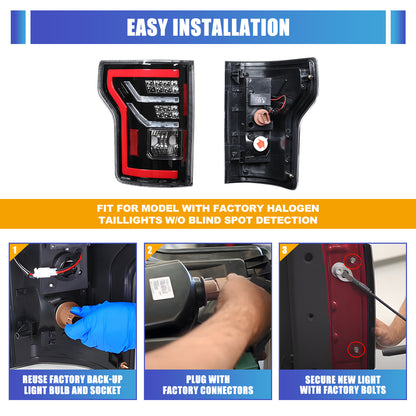 EASY INSTALLATION

FIT FOR MODEL WITH FACTORY HALOGEN TAILLIGHTS W/O BLIND SPOT DETECTION

1

REUSE FACTORY BACK-UP LIGHT BULB AND SOCKET

2

PLUG WITH FACTORY CONNECTORS

3

SECURE NEW LIGHT WITH FACTORY BOLTS