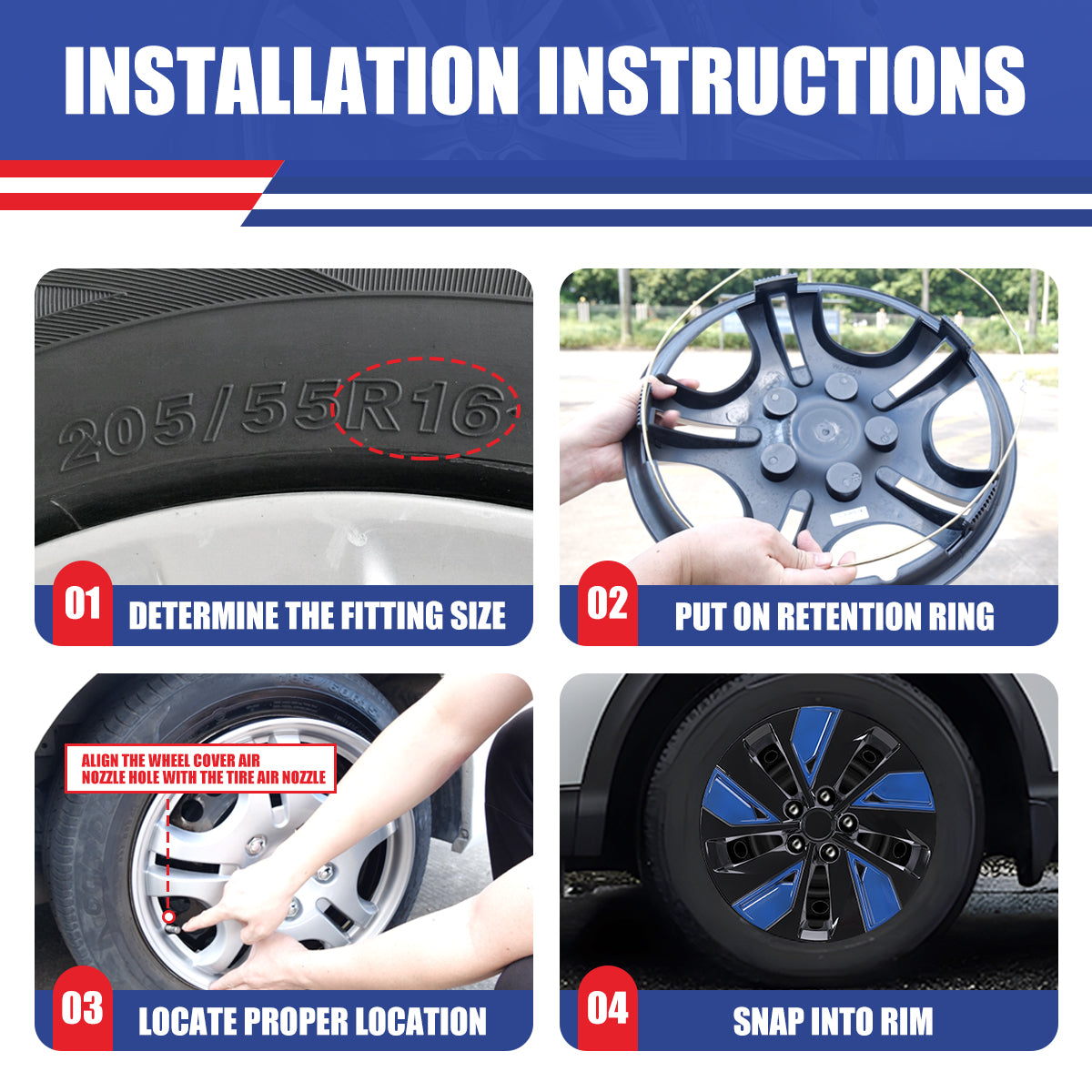 INSTALLATION INSTRUCTIONS

205/55R16

01 DETERMINE THE FITTING SIZE

02 PUT ON RETENTION RING

ALIGN THE WHEEL COVER AIR NOZZLE HOLE WITH THE TIRE AIR NOZZLE

03 LOCATE PROPER LOCATION

04 SNAP INTO RIM