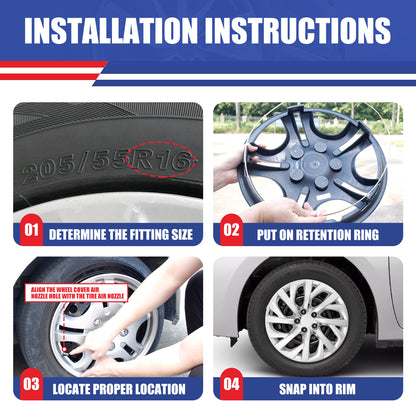 INSTALLATION INSTRUCTIONS

205/55R16

01 DETERMINE THE FITTING SIZE

02 PUT ON RETENTION RING

ALIGN THE WHEEL COVER AIR NOZZLE HOLE WITH THE TIRE AIR NOZZLE

03 LOCATE PROPER LOCATION

04 SNAP INTO RIM