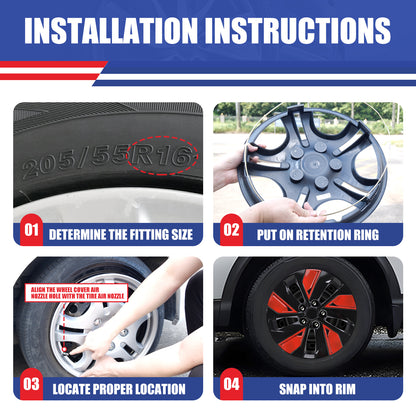 INSTALLATION INSTRUCTIONS

205/55R16

01 DETERMINE THE FITTING SIZE

02 PUT ON RETENTION RING

ALIGN THE WHEEL COVER AIR NOZZLE HOLE WITH THE TIRE AIR NOZZLE

03 LOCATE PROPER LOCATION

04 SNAP INTO RIM