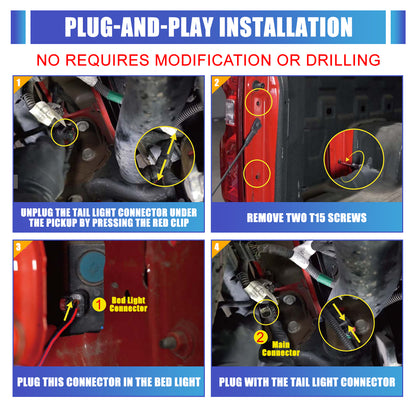 PLUG-AND-PLAY INSTALLATION

NO REQUIRES MODIFICATION OR DRILLING

1

UNPLUG THE TAIL LIGHT CONNECTOR UNDER THE PICKUP BY PRESSING THE RED CLIP

2

REMOVE TWO T15 SCREWS

3

1 Bed Light Connector

PLUG THIS CONNECTOR IN THE BED LIGHT

4

2 Main Connector

PLUG WITH THE TAIL LIGHT CONNECTOR