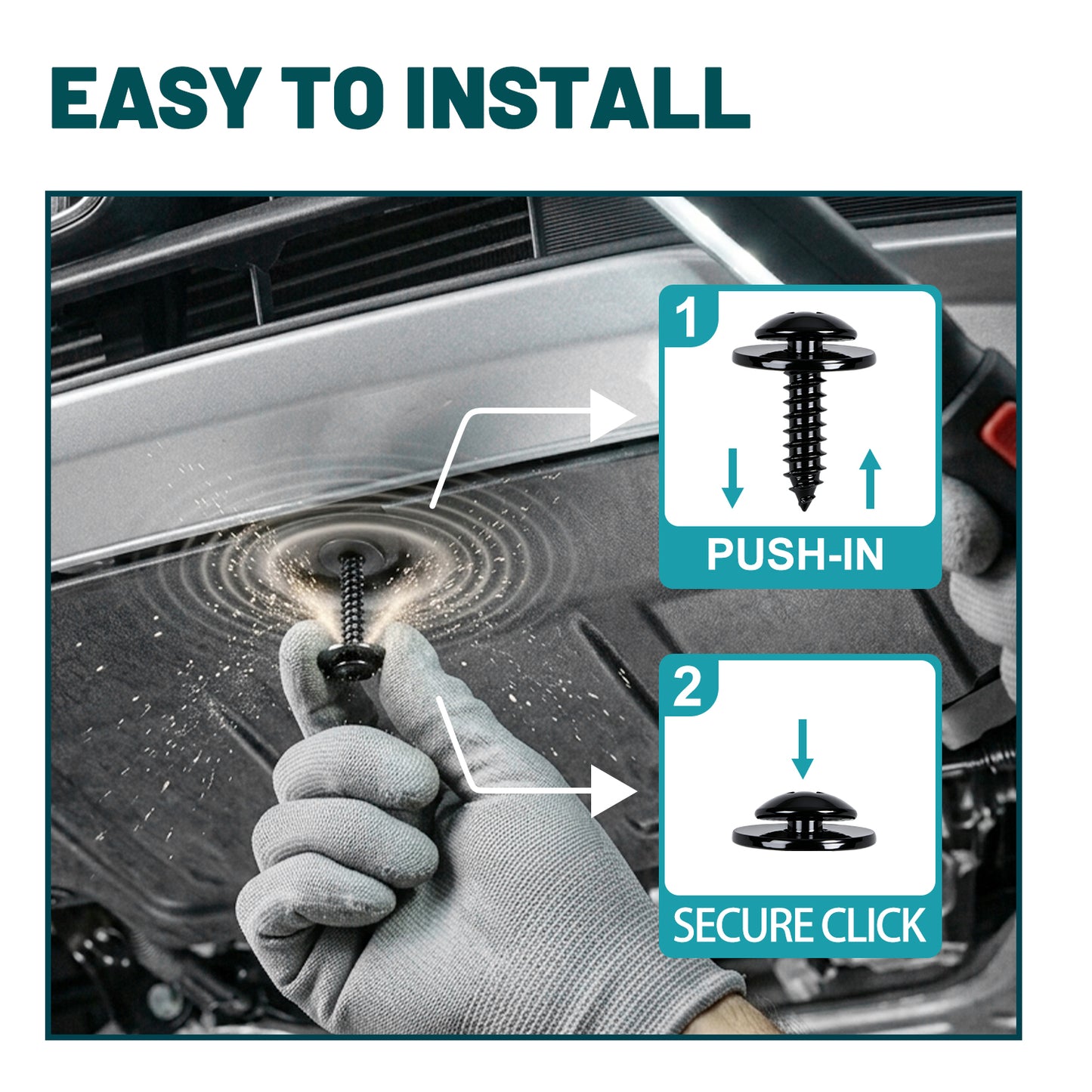 EASY TO INSTALL

1

PUSH-IN

2

SECURE CLICK