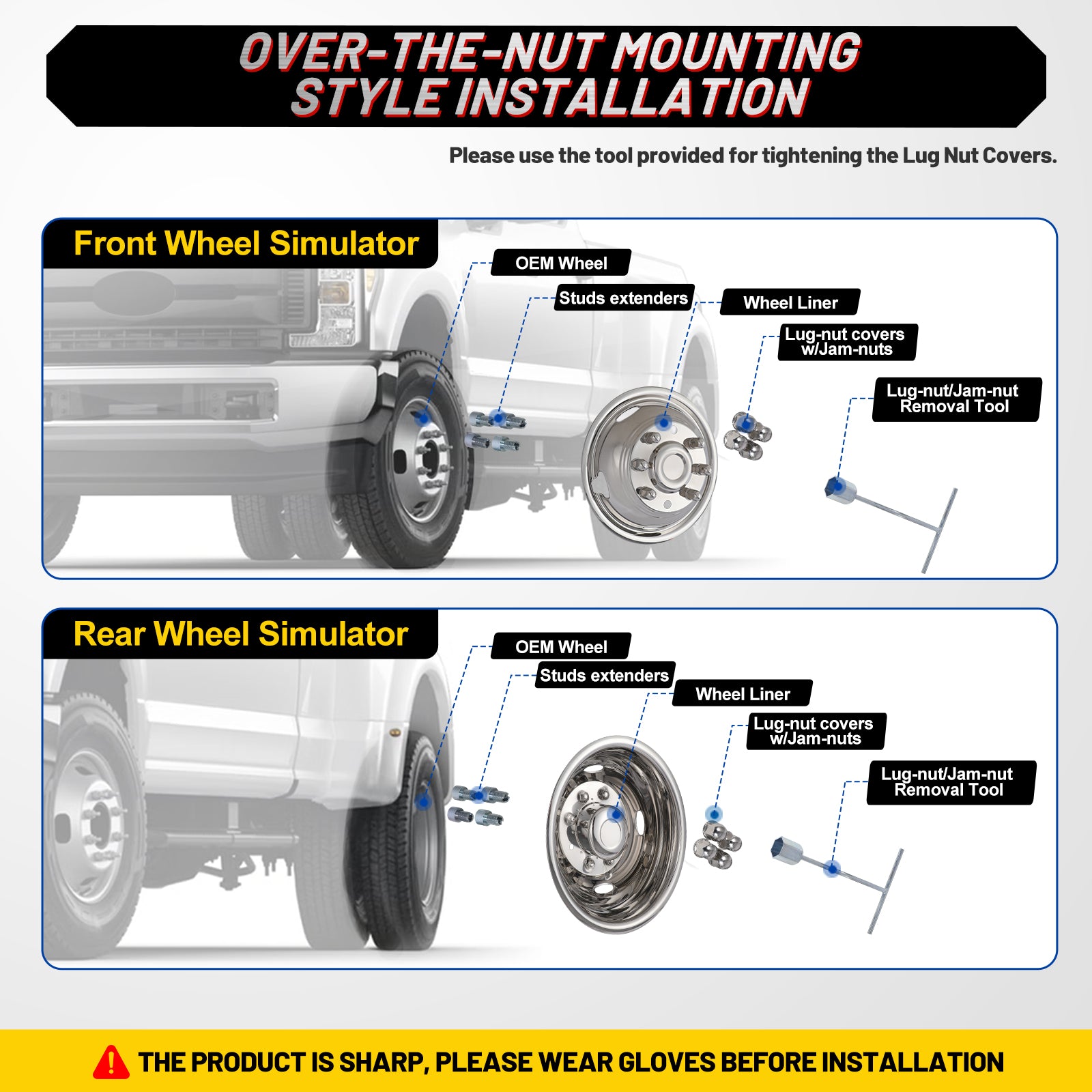 OVER-THE-NUT MOUNTING STYLE INSTALLATION

Please use the tool provided for tightening the Lug Nut Covers.

Front Wheel Simulator

OEM Wheel

Studs extenders

Wheel Liner

Lug-nut covers w/Jam-nuts

Lug-nut/Jam-nut Removal Tool

Rear Wheel Simulator

OEM Wheel

Studs extenders

Wheel Liner

Lug-nut covers w/Jam-nuts

Lug-nut/Jam-nut Removal Tool

THE PRODUCT IS SHARP, PLEASE WEAR GLOVES BEFORE INSTALLATION