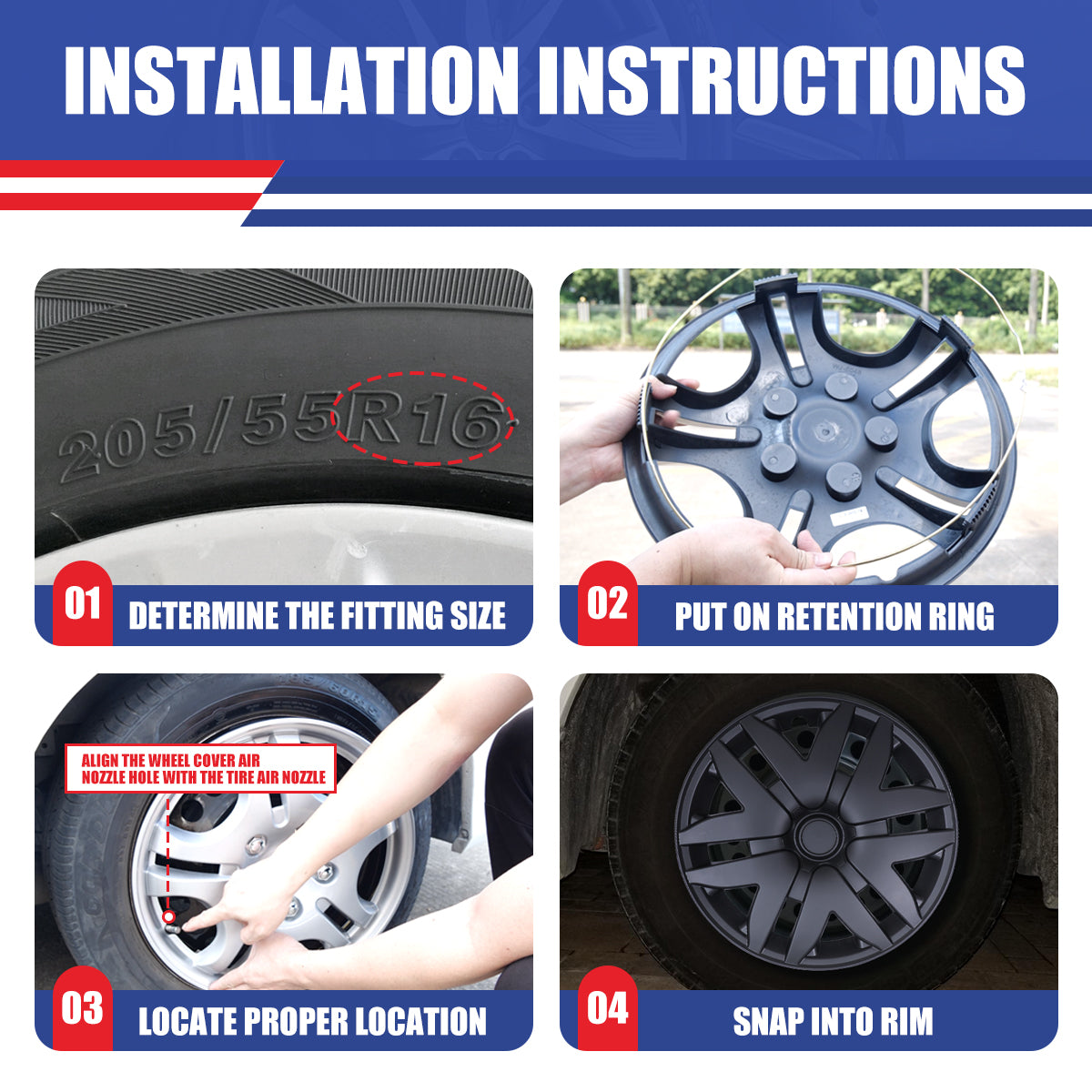 INSTALLATION INSTRUCTIONS

205/55R16

01 DETERMINE THE FITTING SIZE

02 PUT ON RETENTION RING

ALIGN THE WHEEL COVER AIR NOZZLE HOLE WITH THE TIRE AIR NOZZLE

03 LOCATE PROPER LOCATION

04 SNAP INTO RIM