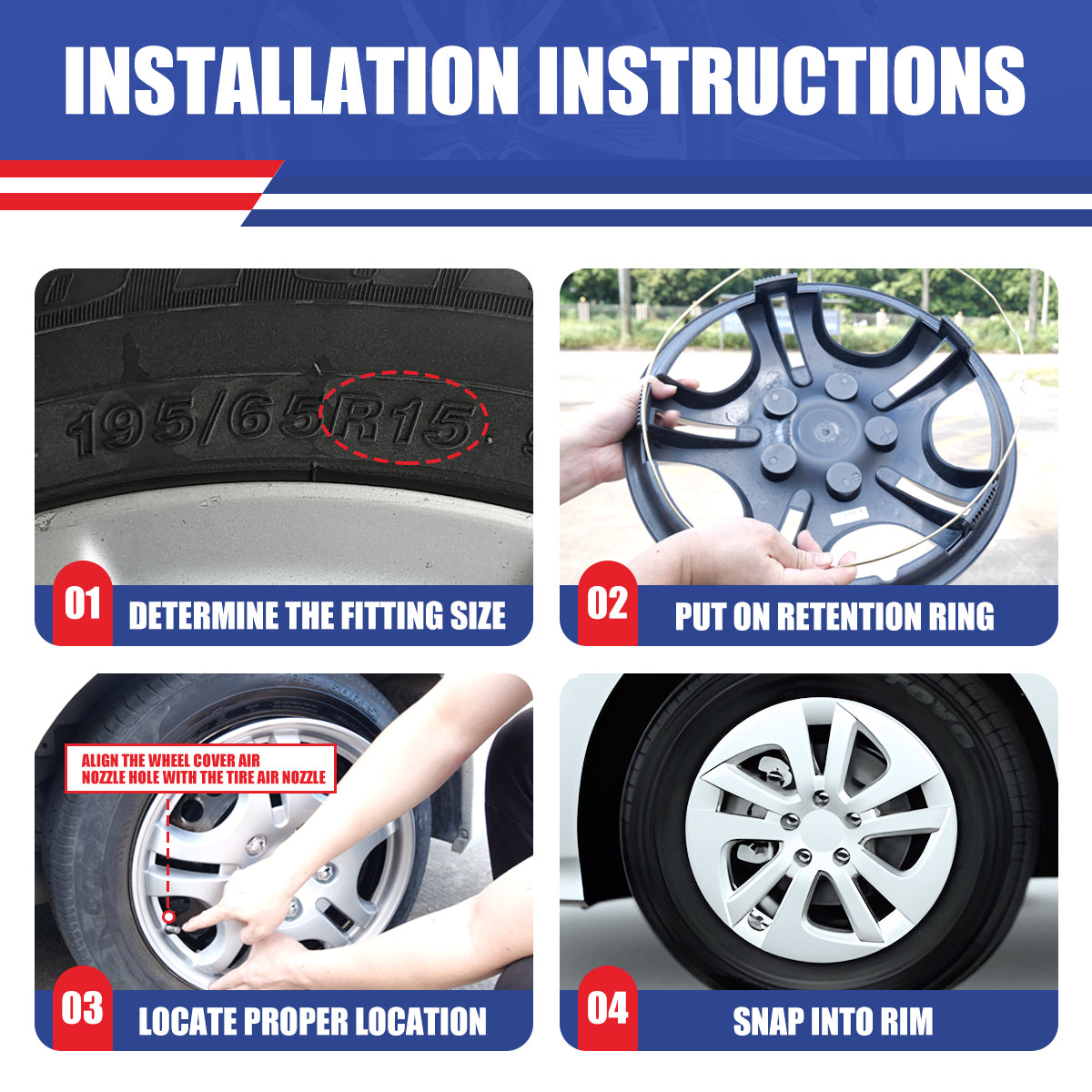 INSTALLATION INSTRUCTIONS

195/65R15

01 DETERMINE THE FITTING SIZE

02 PUT ON RETENTION RING

ALIGN THE WHEEL COVER AIR NOZZLE HOLE WITH THE TIRE AIR NOZZLE

03 LOCATE PROPER LOCATION

TOYO

04 SNAP INTO RIM