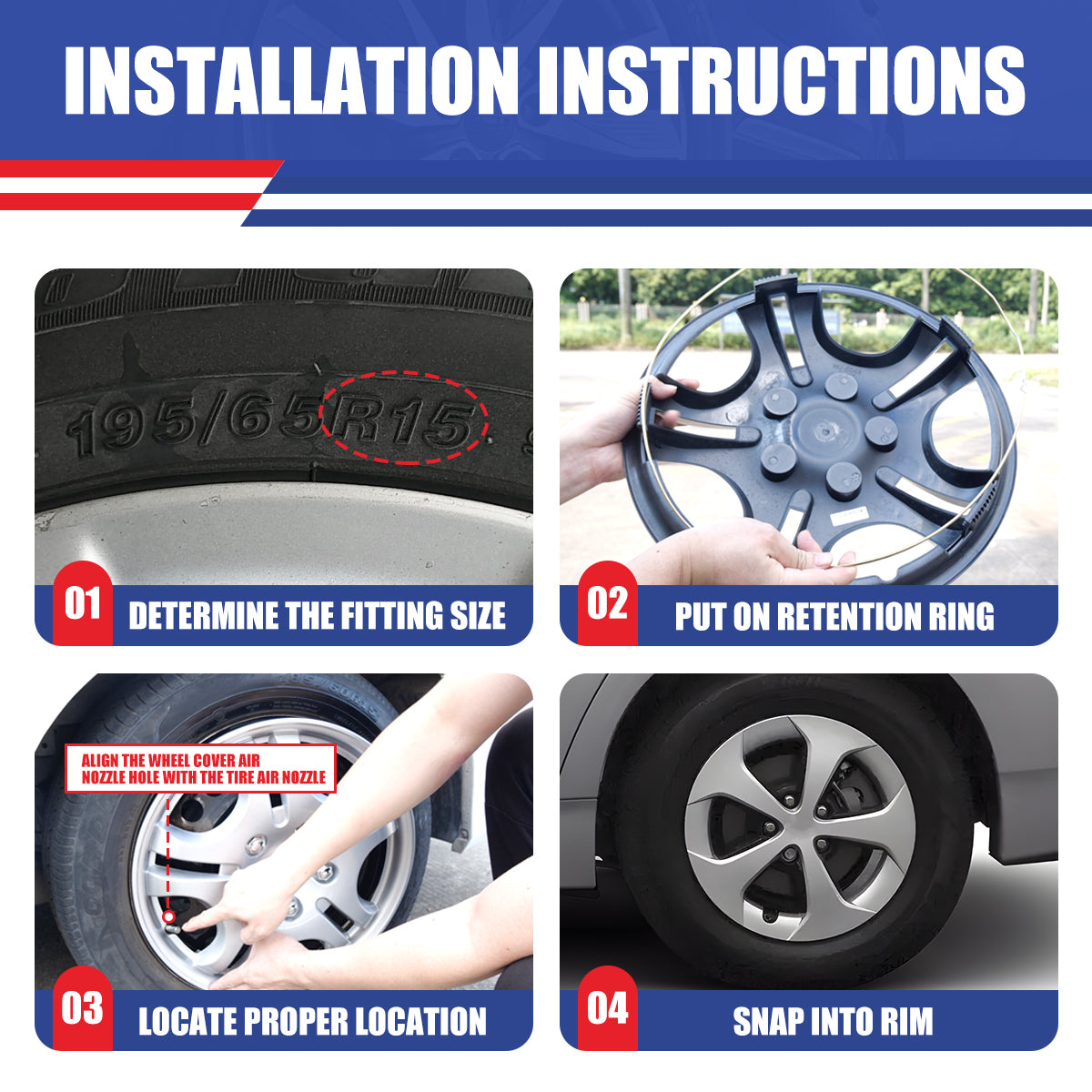 INSTALLATION INSTRUCTIONS

195/65R15

01 DETERMINE THE FITTING SIZE

02 PUT ON RETENTION RING

ALIGN THE WHEEL COVER AIR NOZZLE HOLE WITH THE TIRE AIR NOZZLE

03 LOCATE PROPER LOCATION

04 SNAP INTO RIM