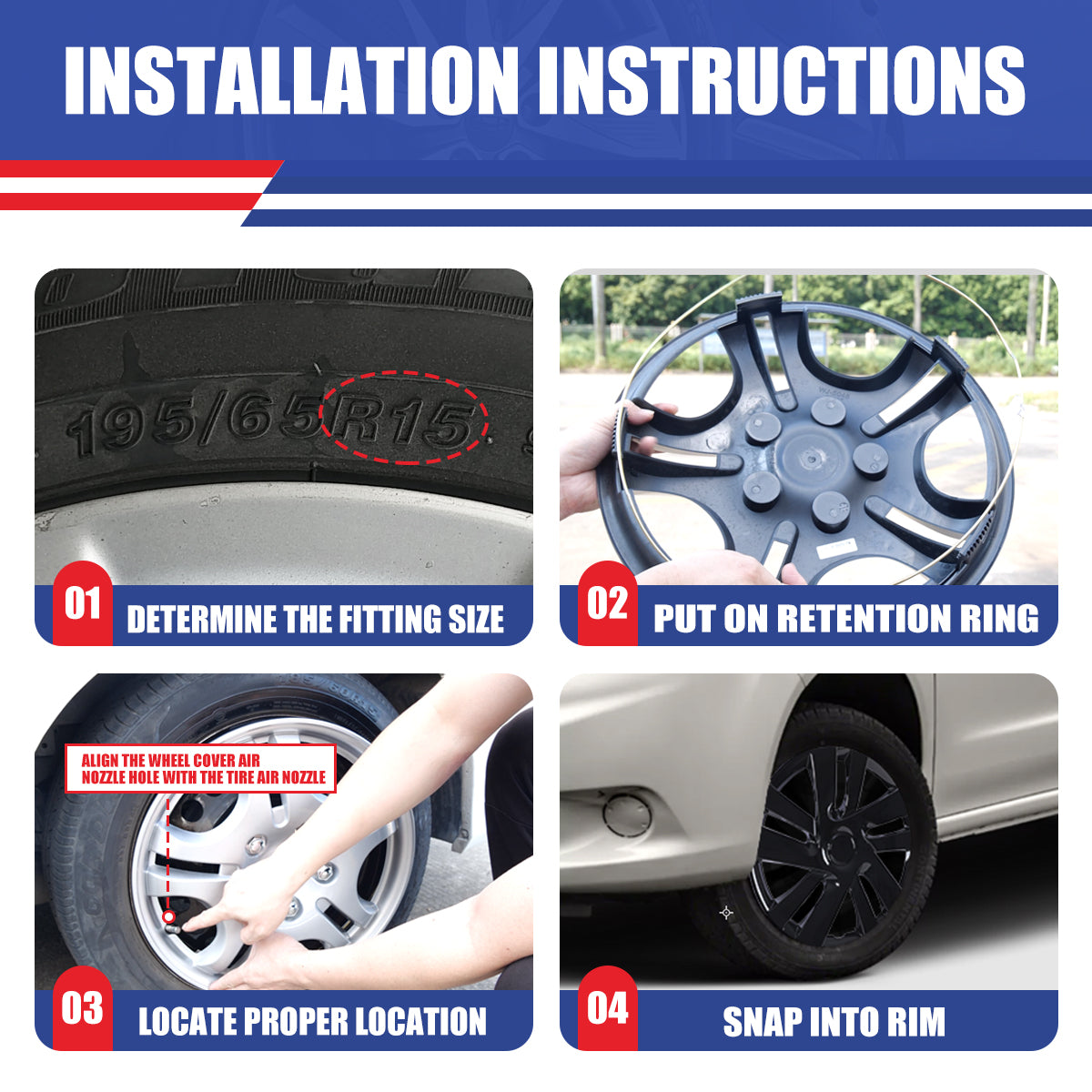 INSTALLATION INSTRUCTIONS

195/65R15

01 DETERMINE THE FITTING SIZE

02 PUT ON RETENTION RING

ALIGN THE WHEEL COVER AIR NOZZLE HOLE WITH THE TIRE AIR NOZZLE

03 LOCATE PROPER LOCATION

04 SNAP INTO RIM