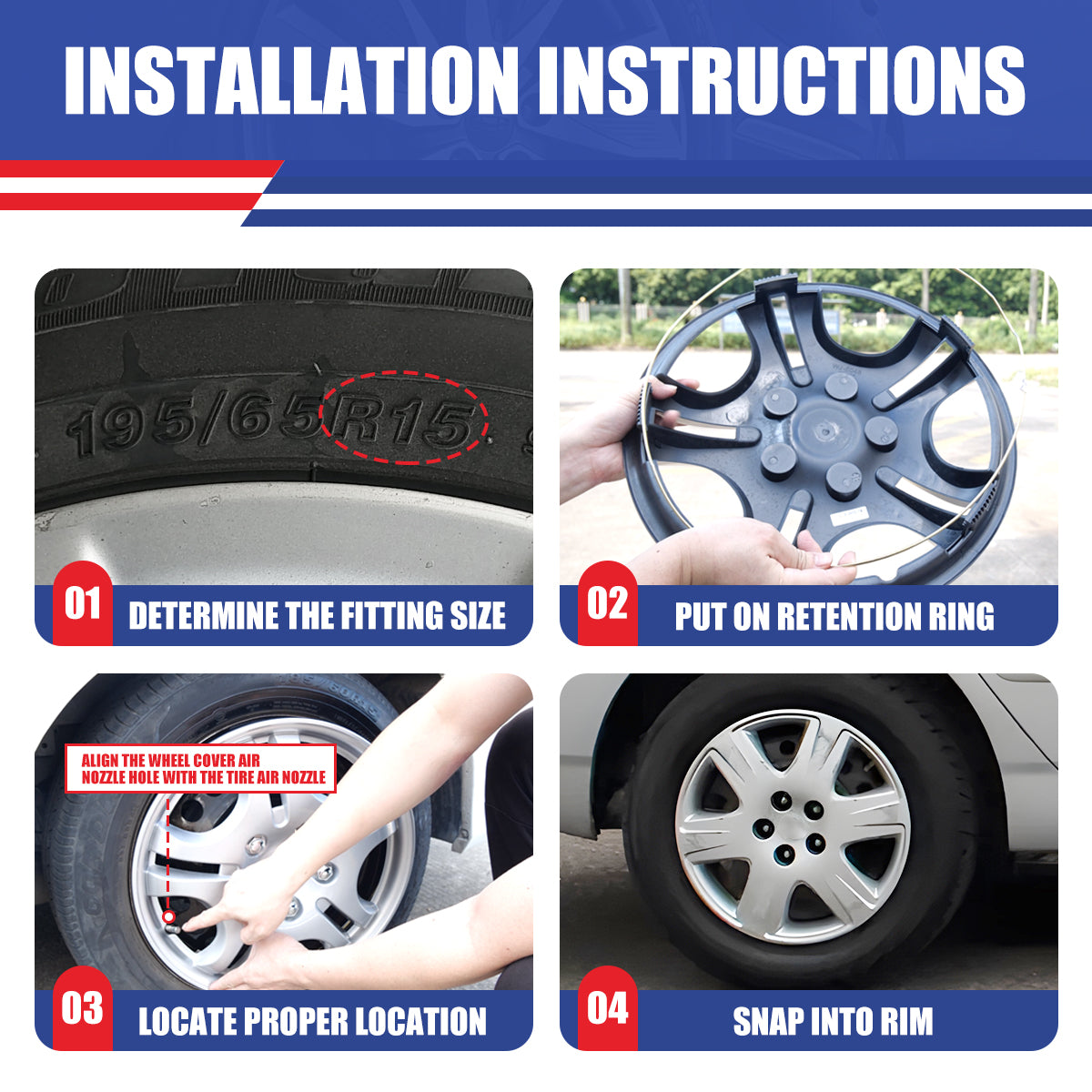 INSTALLATION INSTRUCTIONS

195/65R15

01 DETERMINE THE FITTING SIZE

02 PUT ON RETENTION RING

ALIGN THE WHEEL COVER AIR NOZZLE HOLE WITH THE TIRE AIR NOZZLE

03 LOCATE PROPER LOCATION

04 SNAP INTO RIM