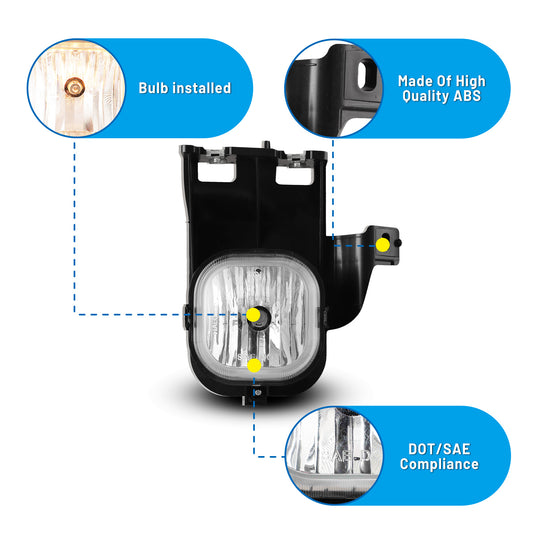 Bulb installed

Made Of High Quality ABS

DOT/SAE Compliance