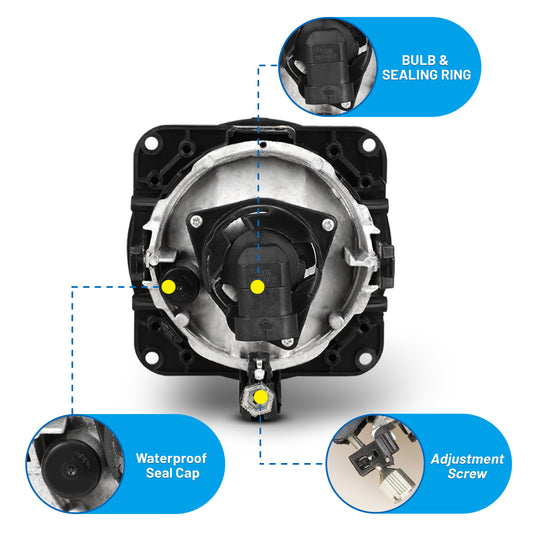 BULB &
SEALING RING

Waterproof
Seal Cap

Adjustment
Screw