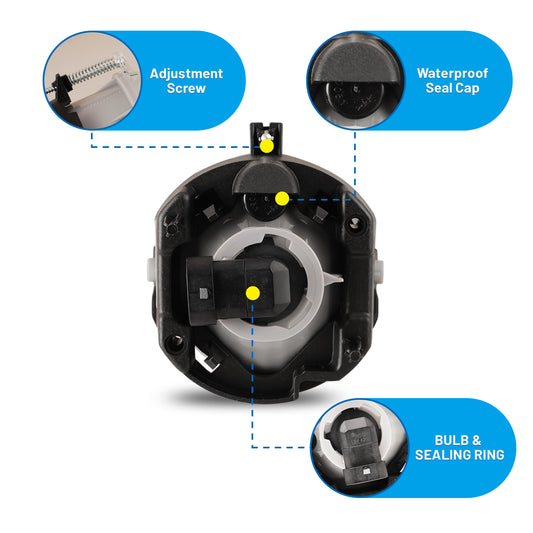 Adjustment Screw

Waterproof Seal Cap

BULB & SEALING RING