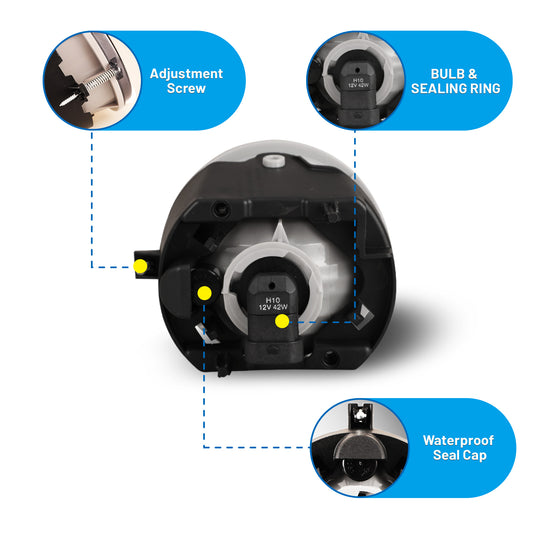 Adjustment Screw

H10 12V 42W

BULB & SEALING RING

H10 12V 42W

Waterproof Seal Cap