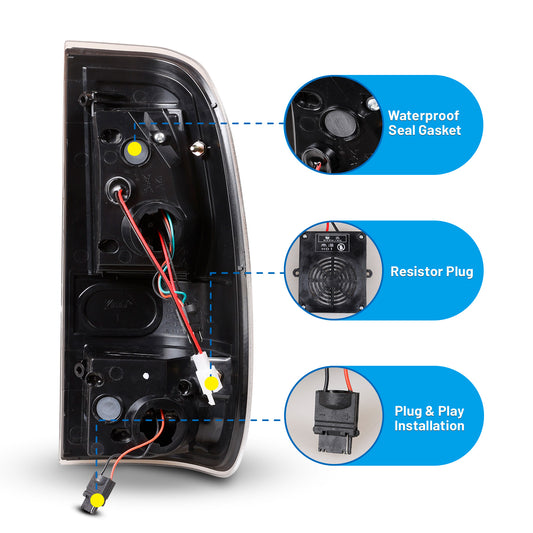 Waterproof Seal Gasket

Resistor Plug

Plug & Play Installation