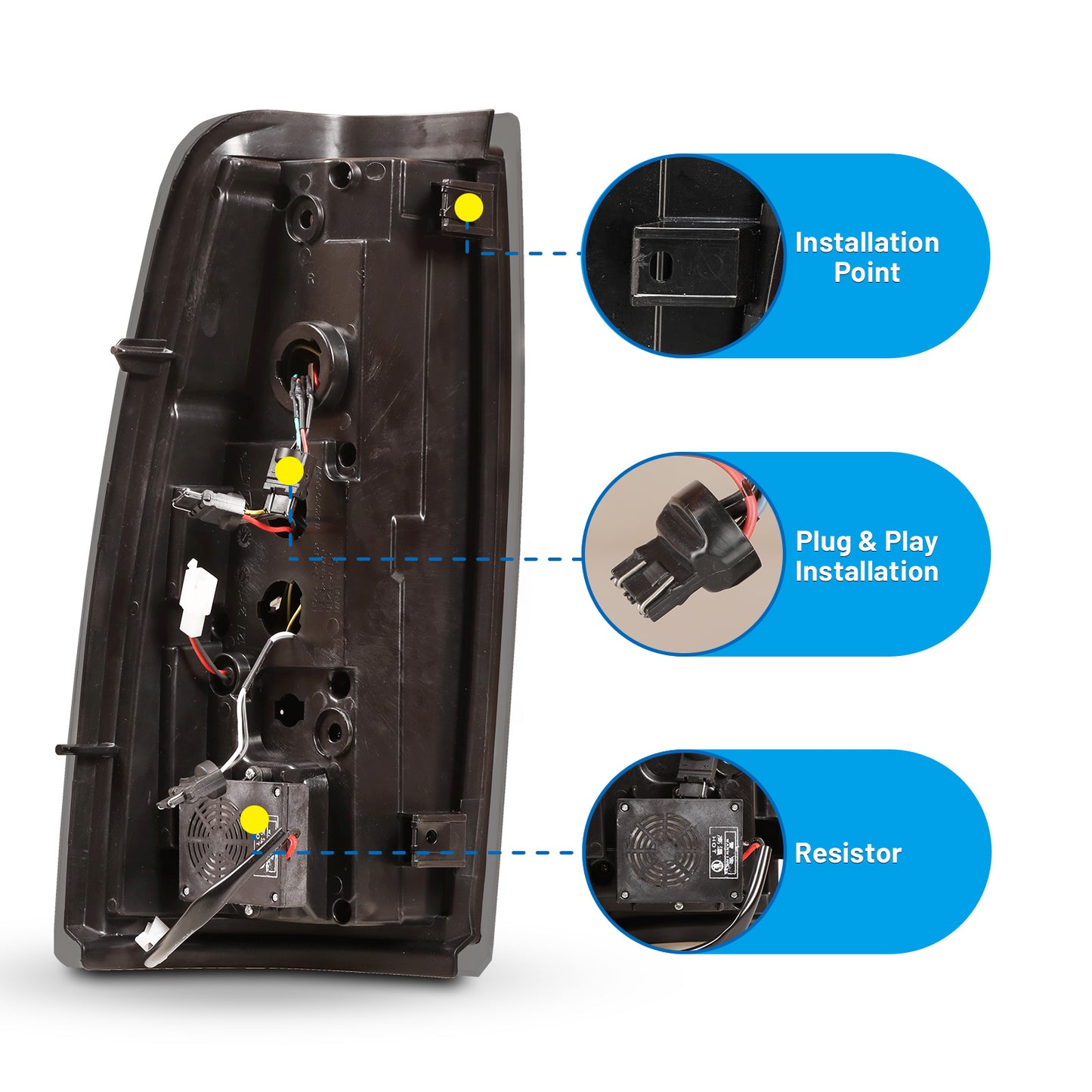 Installation Point

Plug & Play Installation

Resistor