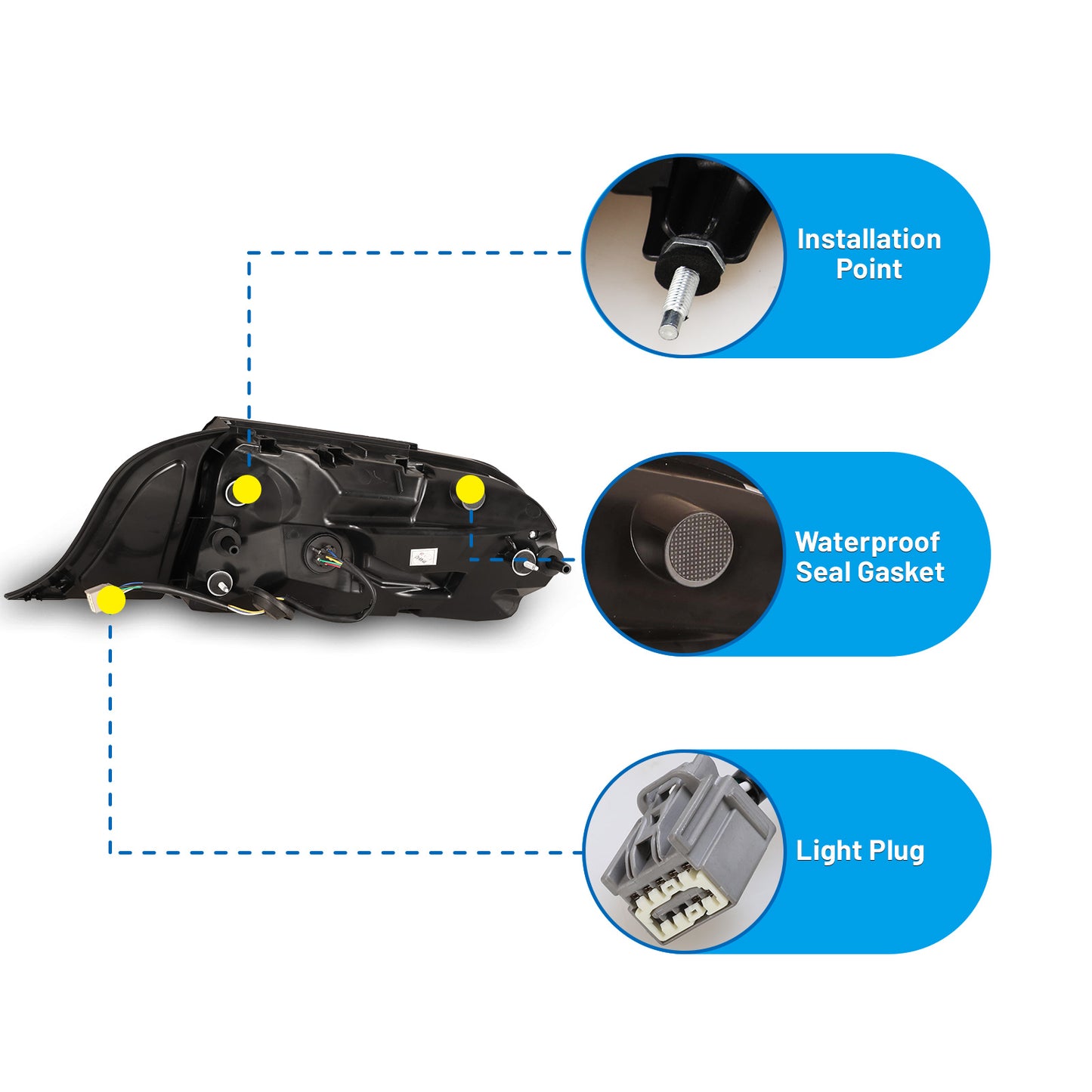 Installation Point

Waterproof Seal Gasket

Light Plug