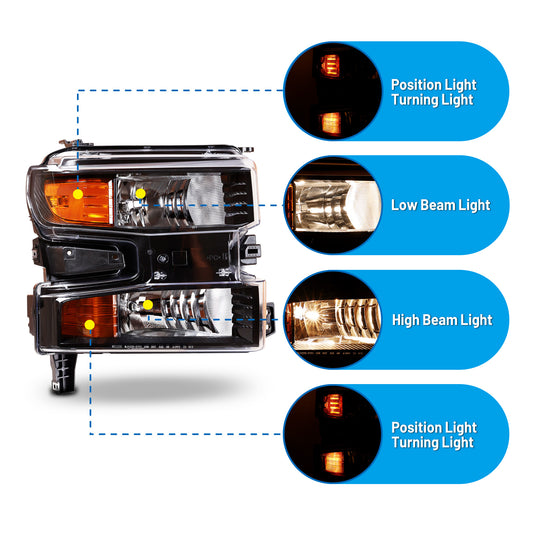 Position Light
Turning Light

Low Beam Light

High Beam Light

Position Light
Turning Light