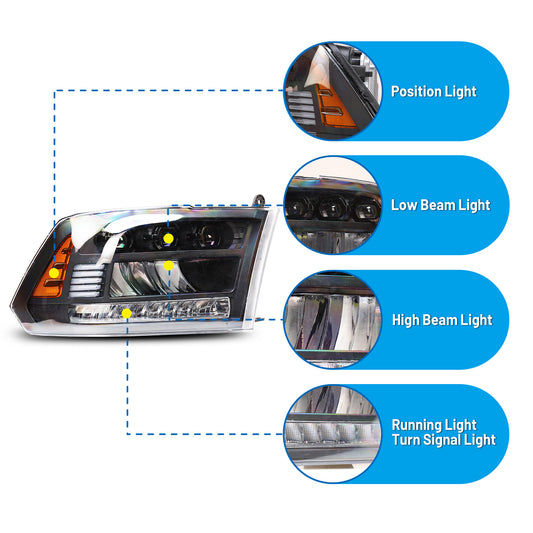 Position Light

Low Beam Light

High Beam Light

Running Light
Turn Signal Light