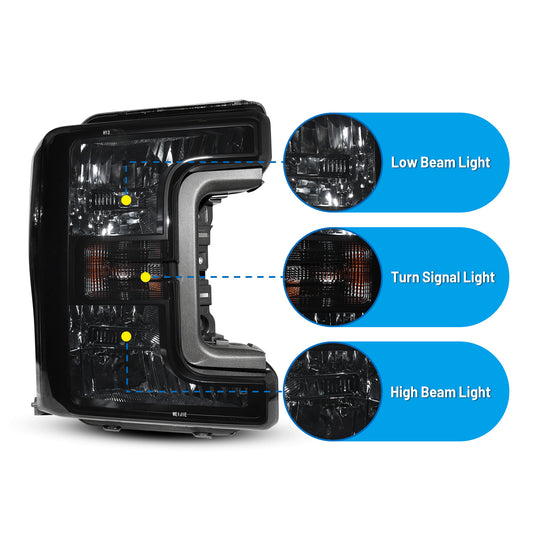 Low Beam Light

Turn Signal Light

High Beam Light