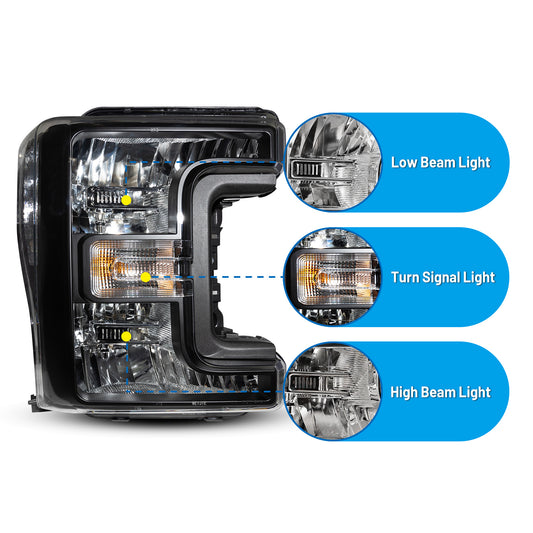 Low Beam Light

Turn Signal Light

High Beam Light