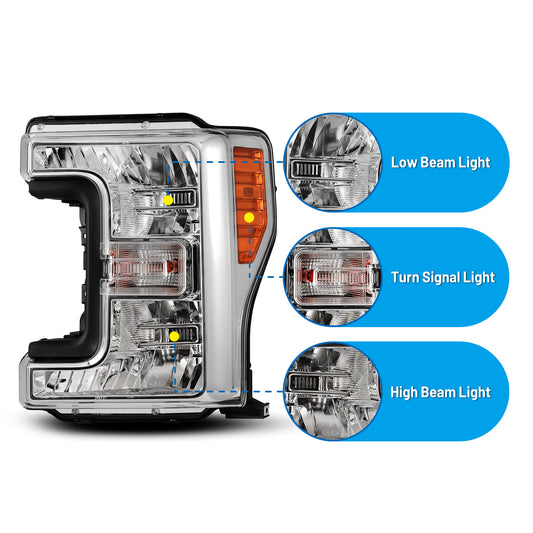 Low Beam Light

Turn Signal Light

High Beam Light