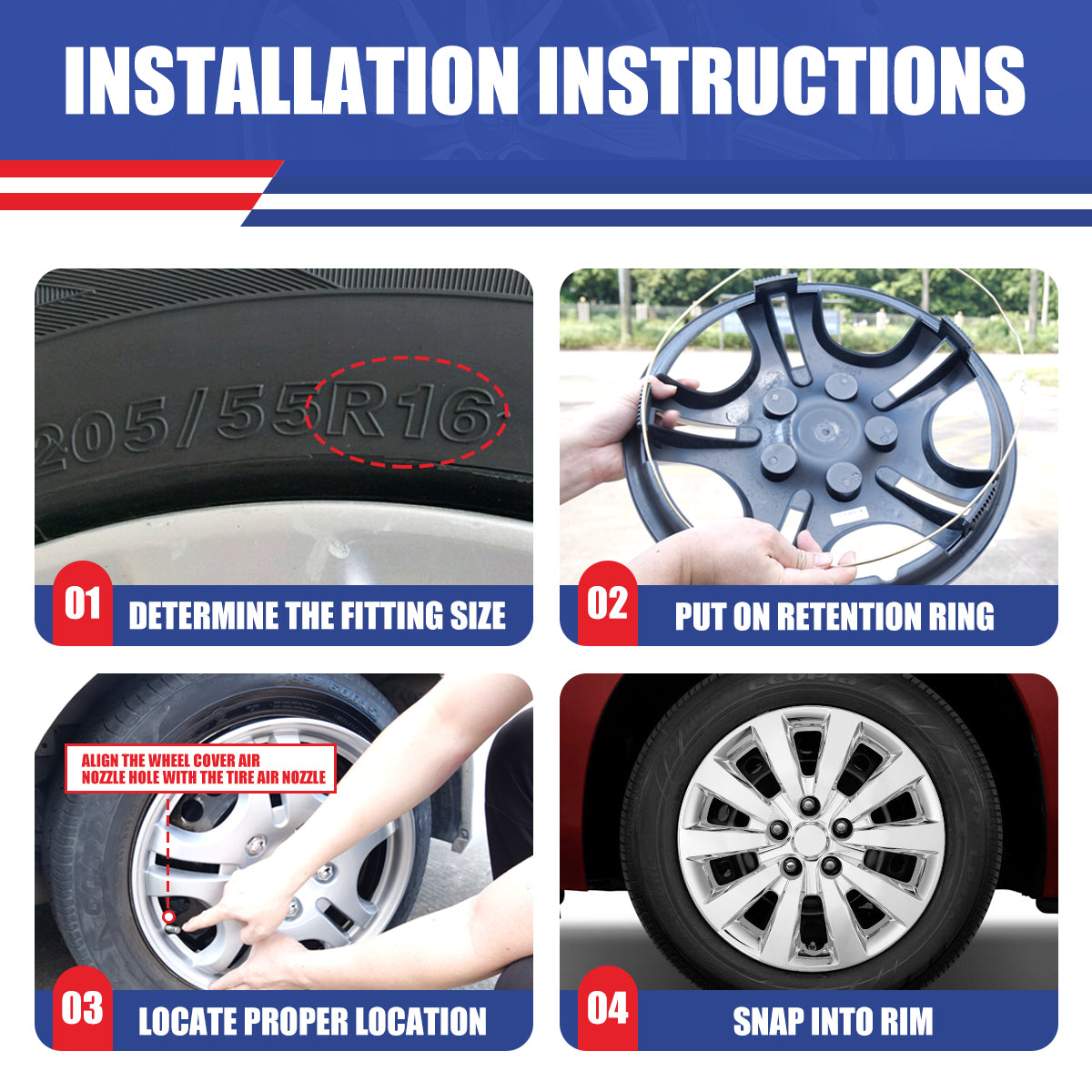 INSTALLATION INSTRUCTIONS

205/55R16

01 DETERMINE THE FITTING SIZE

02 PUT ON RETENTION RING

ALIGN THE WHEEL COVER AIR NOZZLE HOLE WITH THE TIRE AIR NOZZLE

03 LOCATE PROPER LOCATION

ECOPIA

04 SNAP INTO RIM