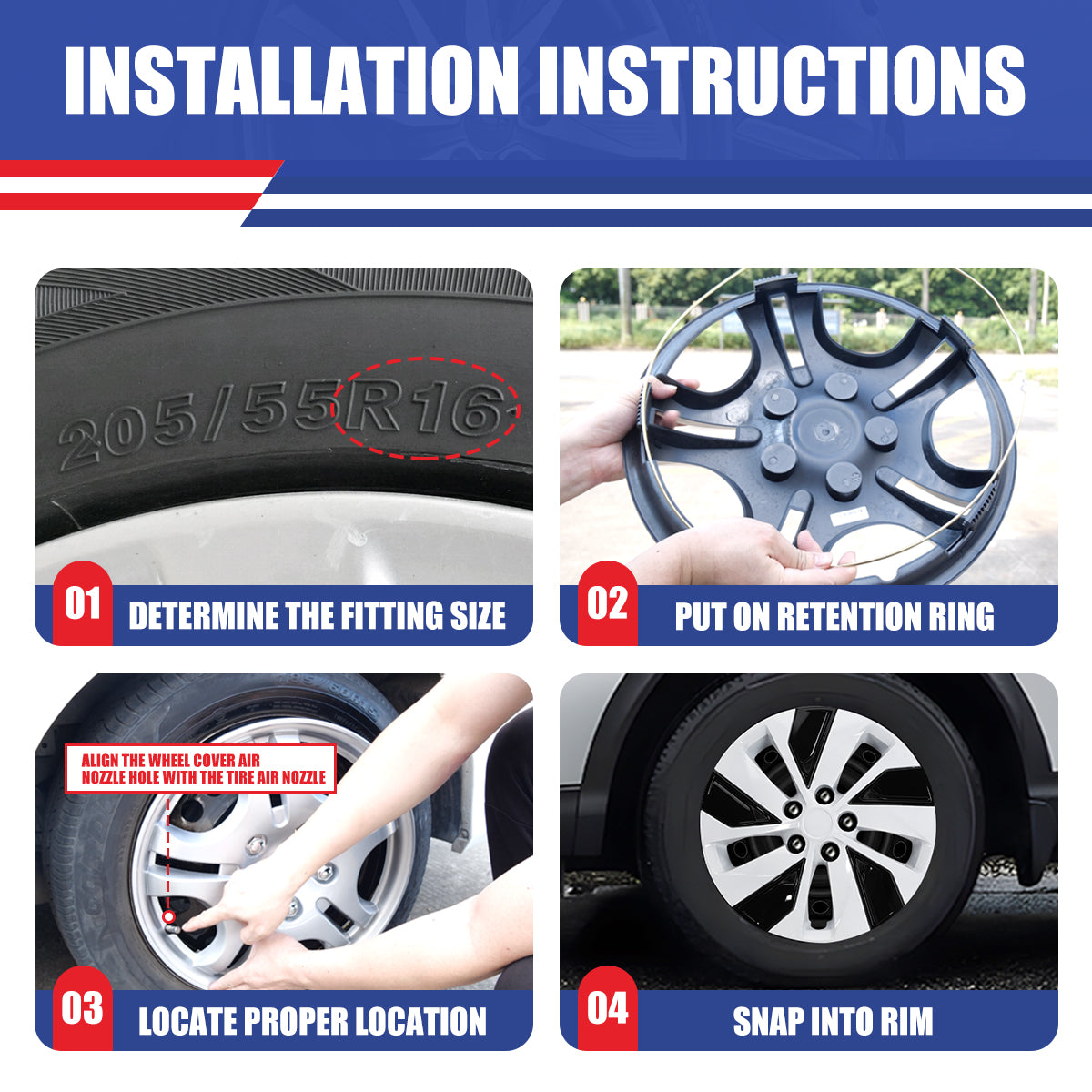 INSTALLATION INSTRUCTIONS

205/55R16

01 DETERMINE THE FITTING SIZE

02 PUT ON RETENTION RING

ALIGN THE WHEEL COVER AIR NOZZLE HOLE WITH THE TIRE AIR NOZZLE

03 LOCATE PROPER LOCATION

04 SNAP INTO RIM