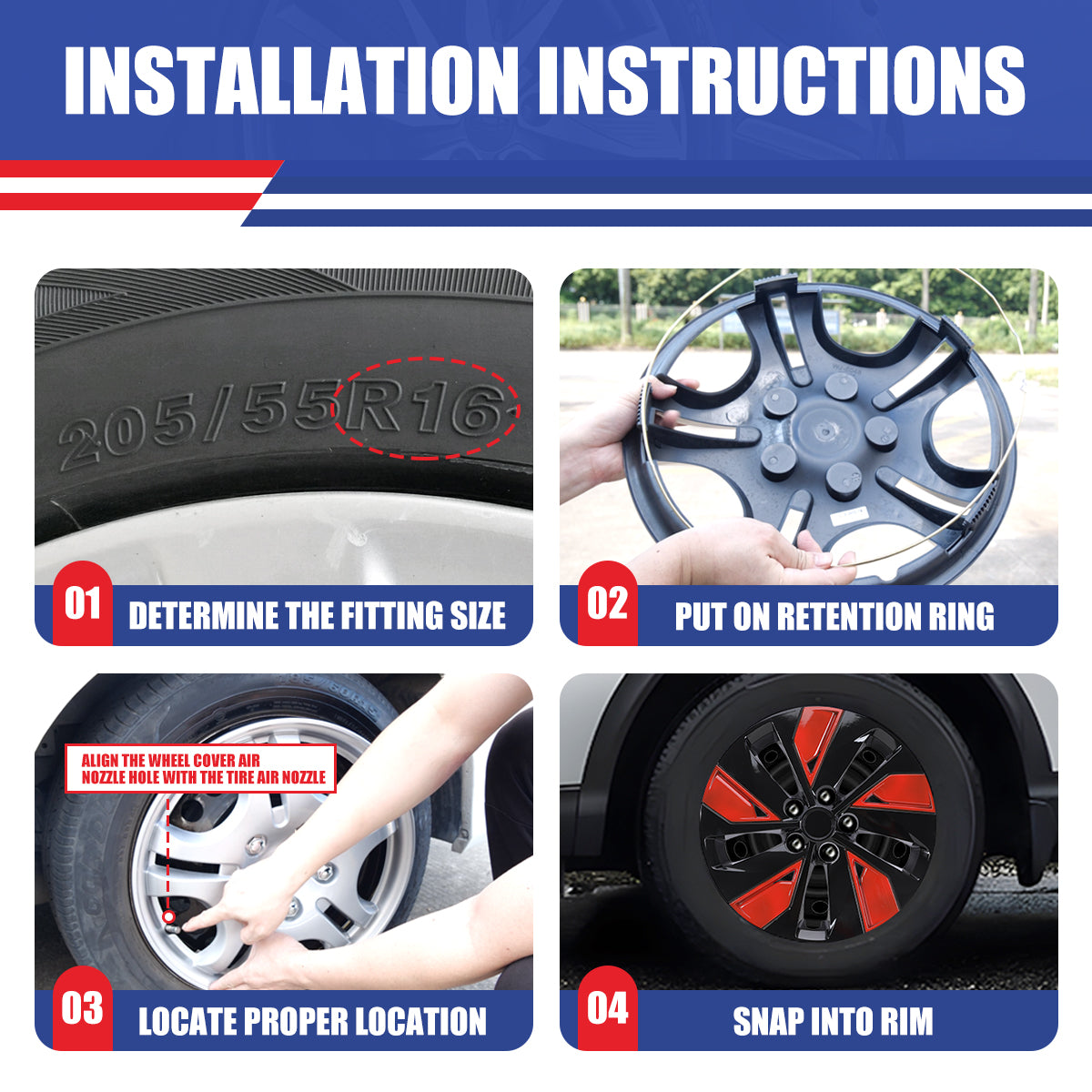 INSTALLATION INSTRUCTIONS

205/55R16

01 DETERMINE THE FITTING SIZE

02 PUT ON RETENTION RING

ALIGN THE WHEEL COVER AIR NOZZLE HOLE WITH THE TIRE AIR NOZZLE

03 LOCATE PROPER LOCATION

04 SNAP INTO RIM