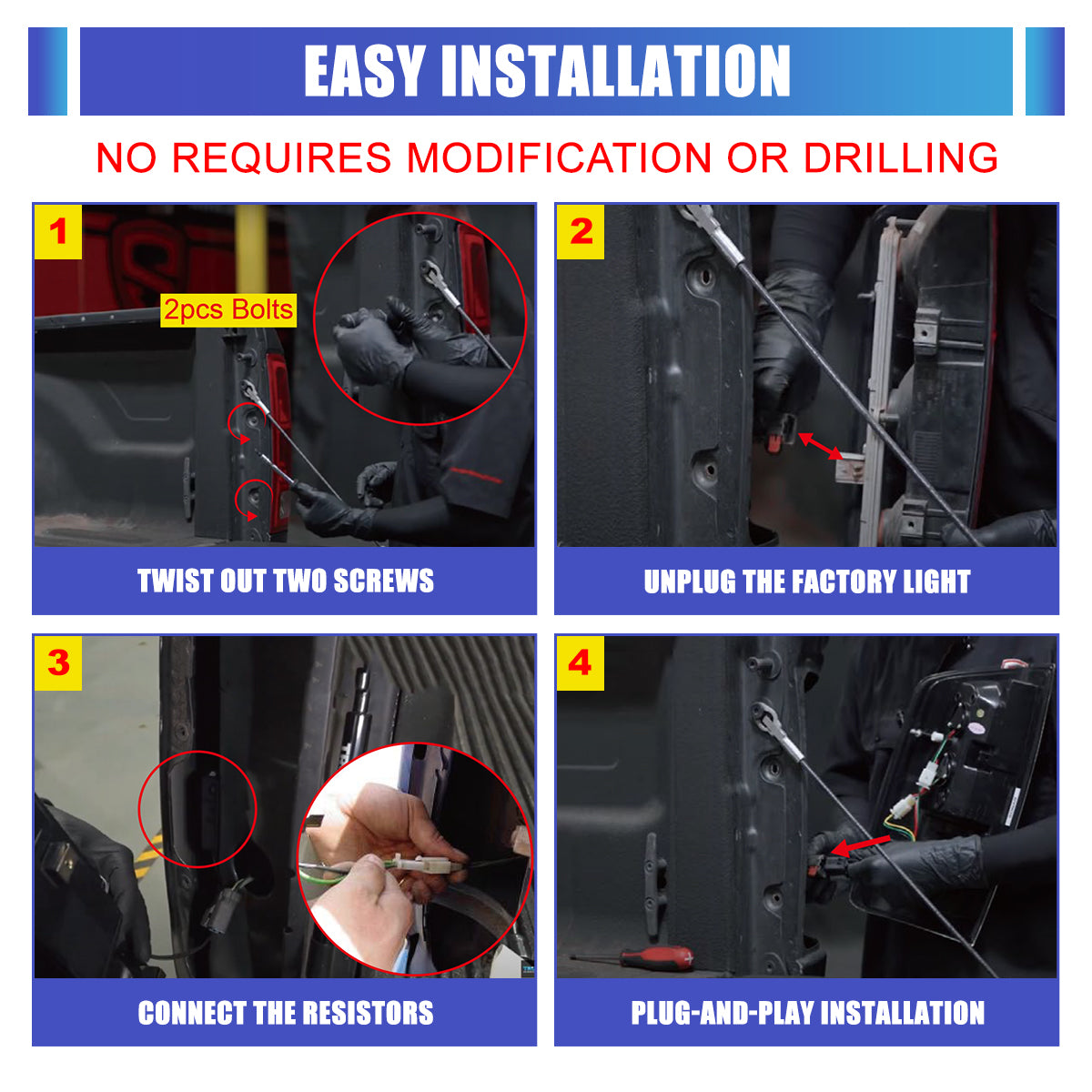 EASY INSTALLATION

NO REQUIRES MODIFICATION OR DRILLING

1

2pcs Bolts

TWIST OUT TWO SCREWS

2

UNPLUG THE FACTORY LIGHT

3

CONNECT THE RESISTORS

4

PLUG-AND-PLAY INSTALLATION