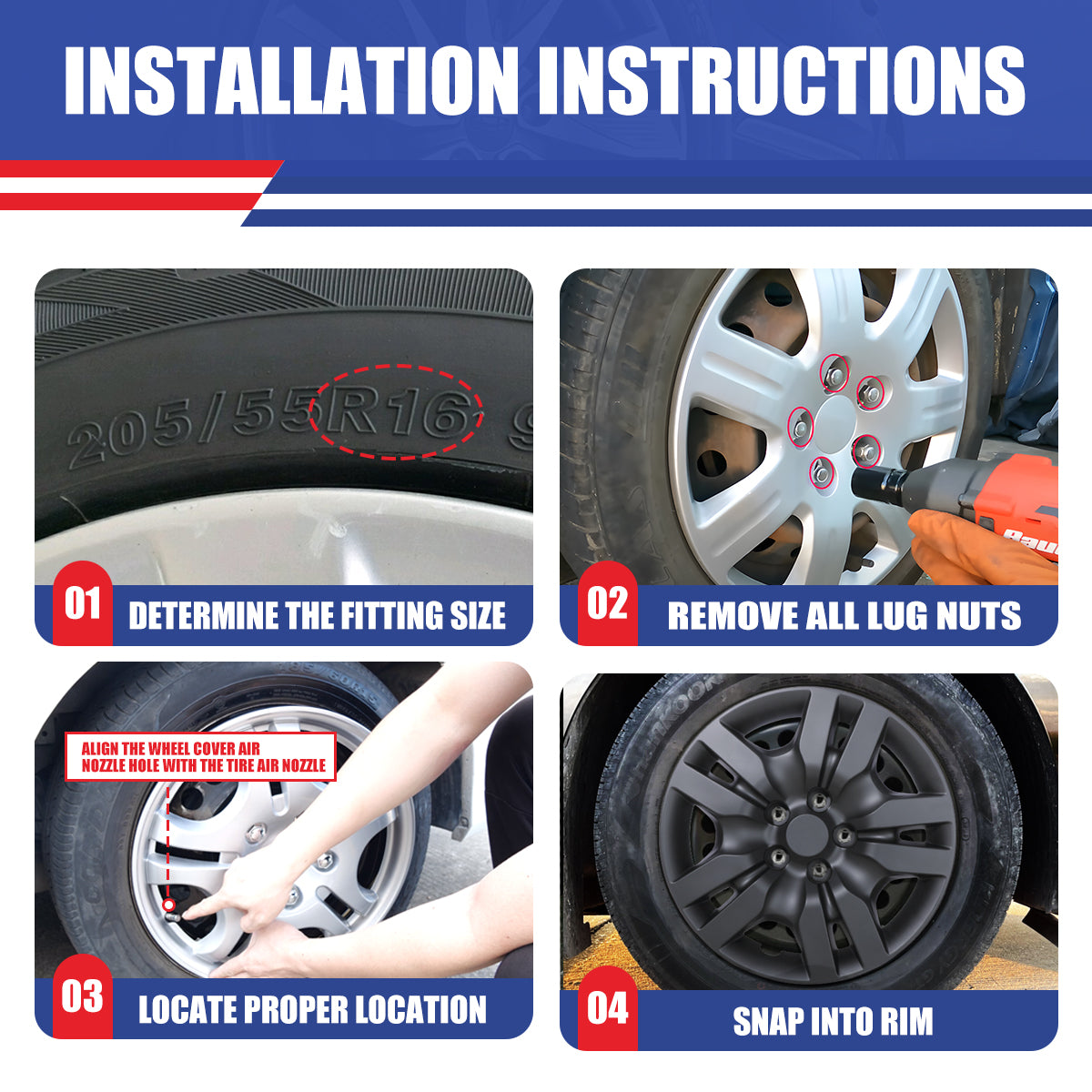 INSTALLATION INSTRUCTIONS

205/55R16

01 DETERMINE THE FITTING SIZE

02 REMOVE ALL LUG NUTS

ALIGN THE WHEEL COVER AIR NOZZLE HOLE WITH THE TIRE AIR NOZZLE

03 LOCATE PROPER LOCATION

04 SNAP INTO RIM