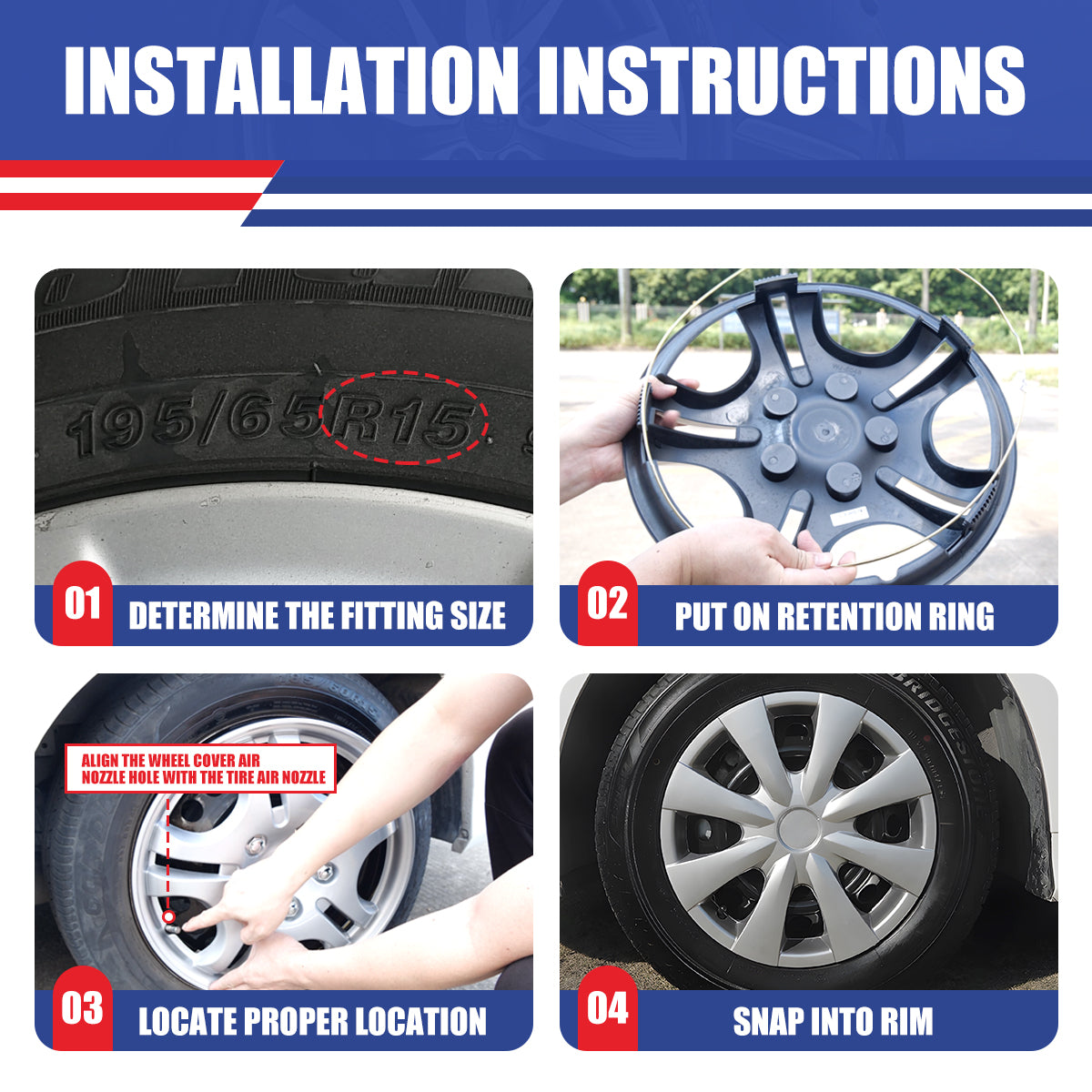 INSTALLATION INSTRUCTIONS

195/65R15

01 DETERMINE THE FITTING SIZE

02 PUT ON RETENTION RING

ALIGN THE WHEEL COVER AIR NOZZLE HOLE WITH THE TIRE AIR NOZZLE

03 LOCATE PROPER LOCATION

BRIDGESTONE

04 SNAP INTO RIM