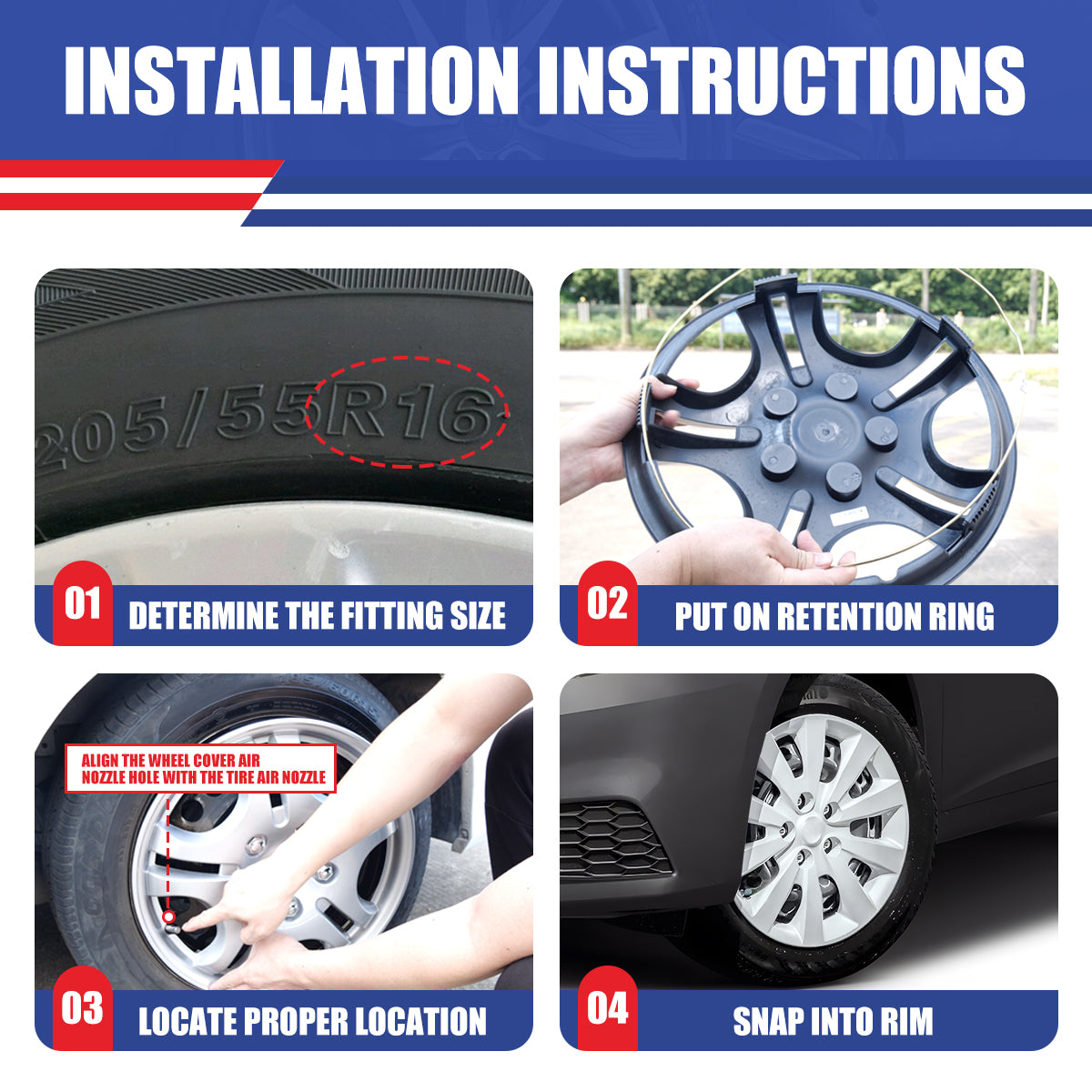 INSTALLATION INSTRUCTIONS

205/55R16

01 DETERMINE THE FITTING SIZE

02 PUT ON RETENTION RING

ALIGN THE WHEEL COVER AIR NOZZLE HOLE WITH THE TIRE AIR NOZZLE

03 LOCATE PROPER LOCATION

04 SNAP INTO RIM