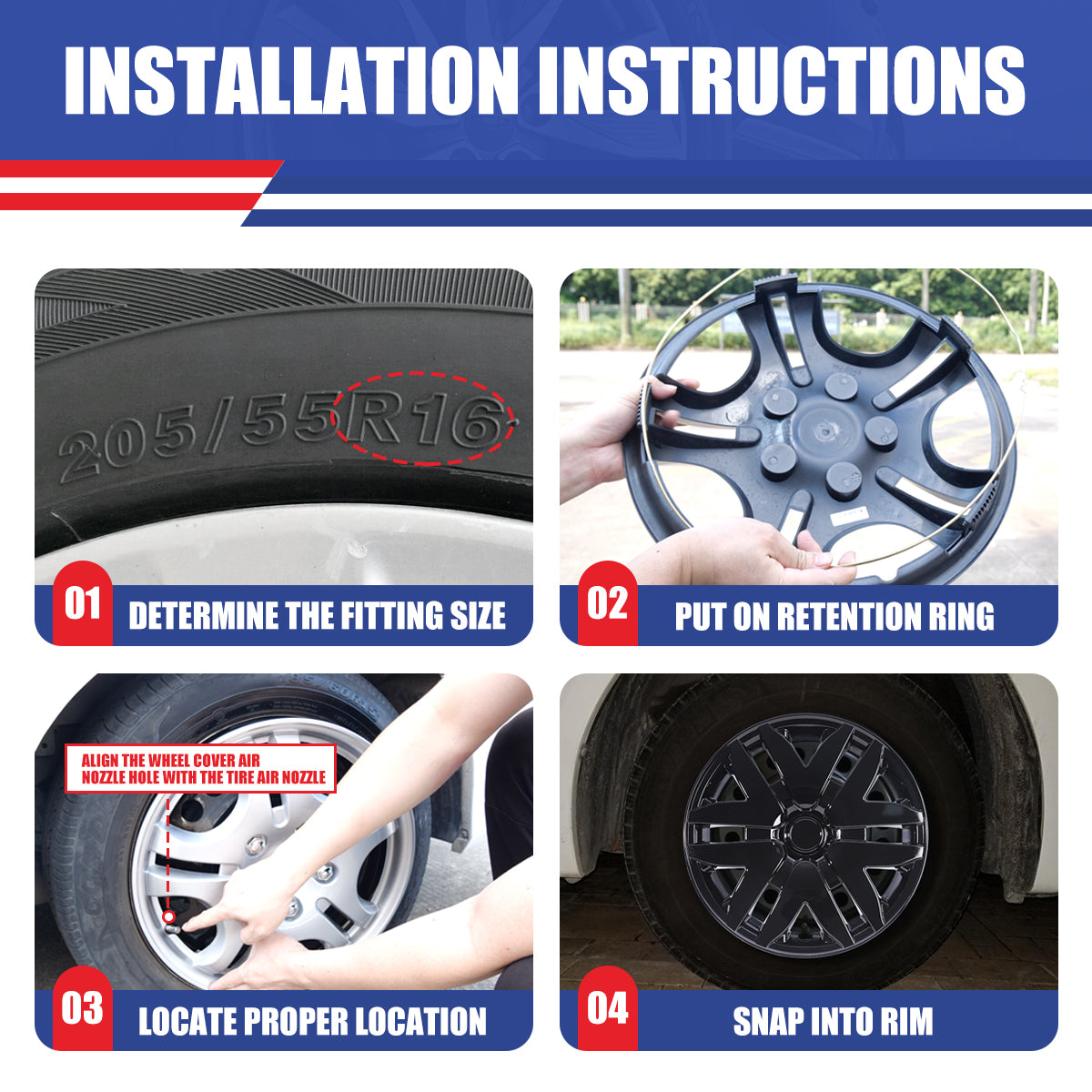 INSTALLATION INSTRUCTIONS

205/55R16

01 DETERMINE THE FITTING SIZE

02 PUT ON RETENTION RING

ALIGN THE WHEEL COVER AIR NOZZLE HOLE WITH THE TIRE AIR NOZZLE

03 LOCATE PROPER LOCATION

04 SNAP INTO RIM