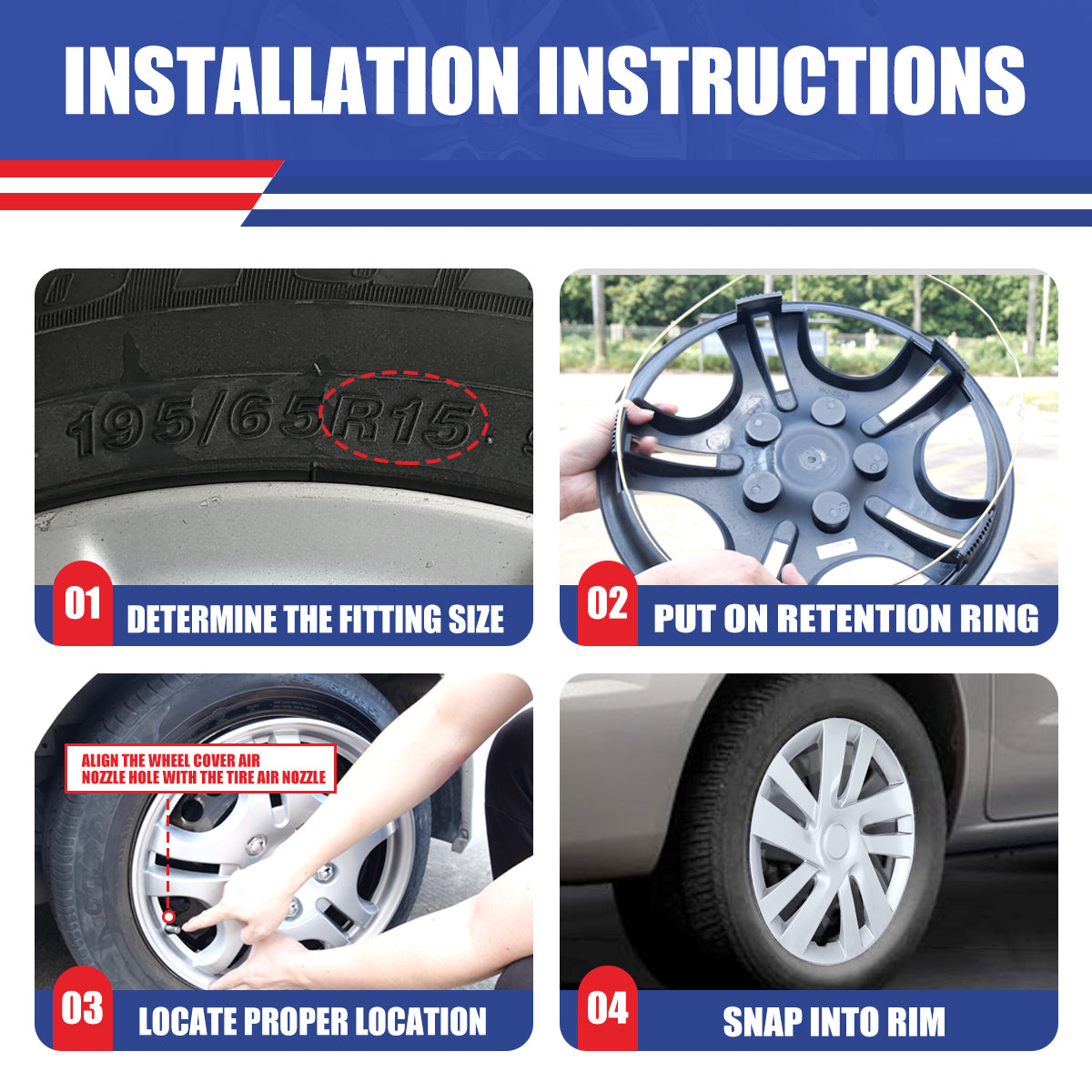 INSTALLATION INSTRUCTIONS

195/65R15

01 DETERMINE THE FITTING SIZE

02 PUT ON RETENTION RING

ALIGN THE WHEEL COVER AIR NOZZLE HOLE WITH THE TIRE AIR NOZZLE

03 LOCATE PROPER LOCATION

04 SNAP INTO RIM