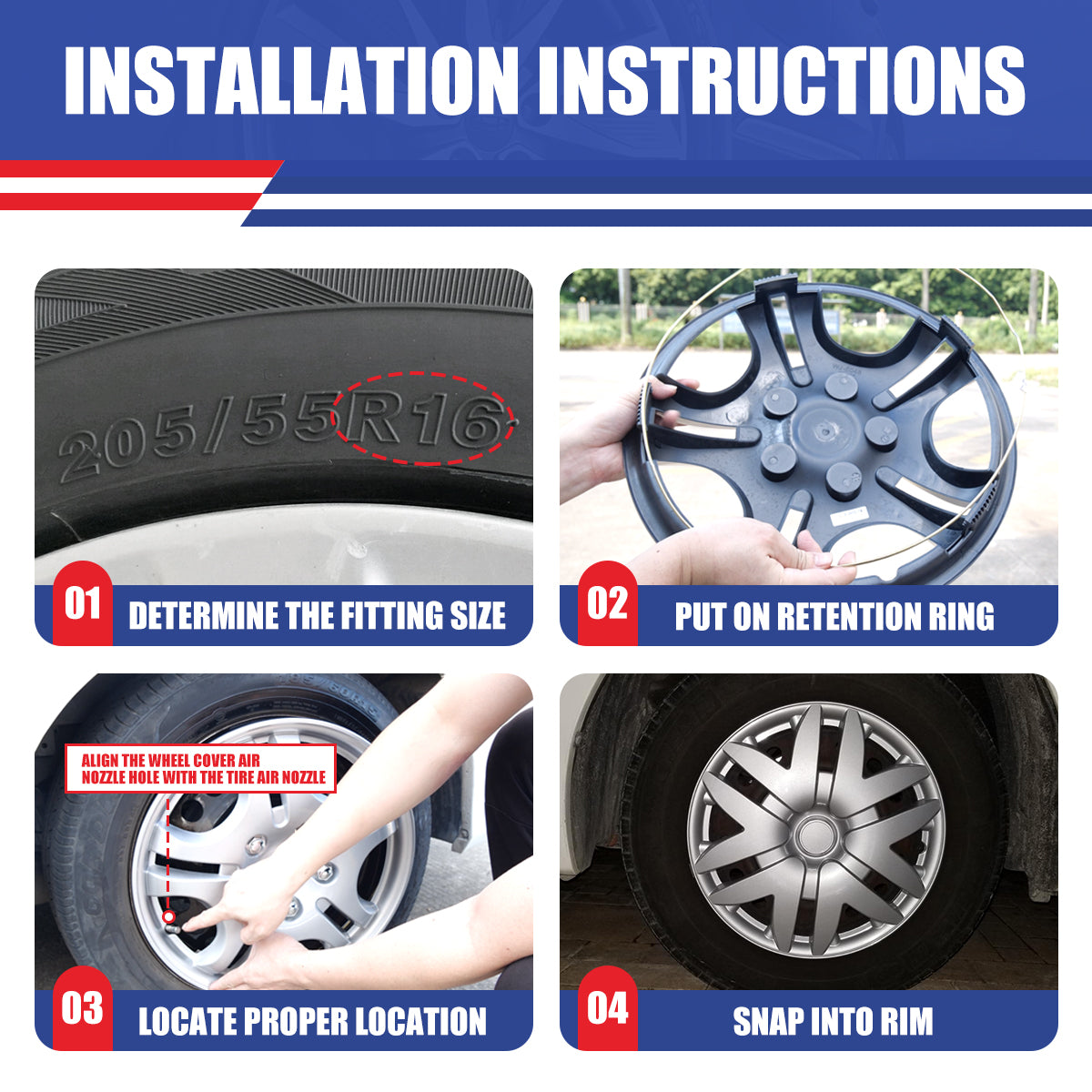 INSTALLATION INSTRUCTIONS

205/55R16

01 DETERMINE THE FITTING SIZE

02 PUT ON RETENTION RING

ALIGN THE WHEEL COVER AIR NOZZLE HOLE WITH THE TIRE AIR NOZZLE

03 LOCATE PROPER LOCATION

04 SNAP INTO RIM